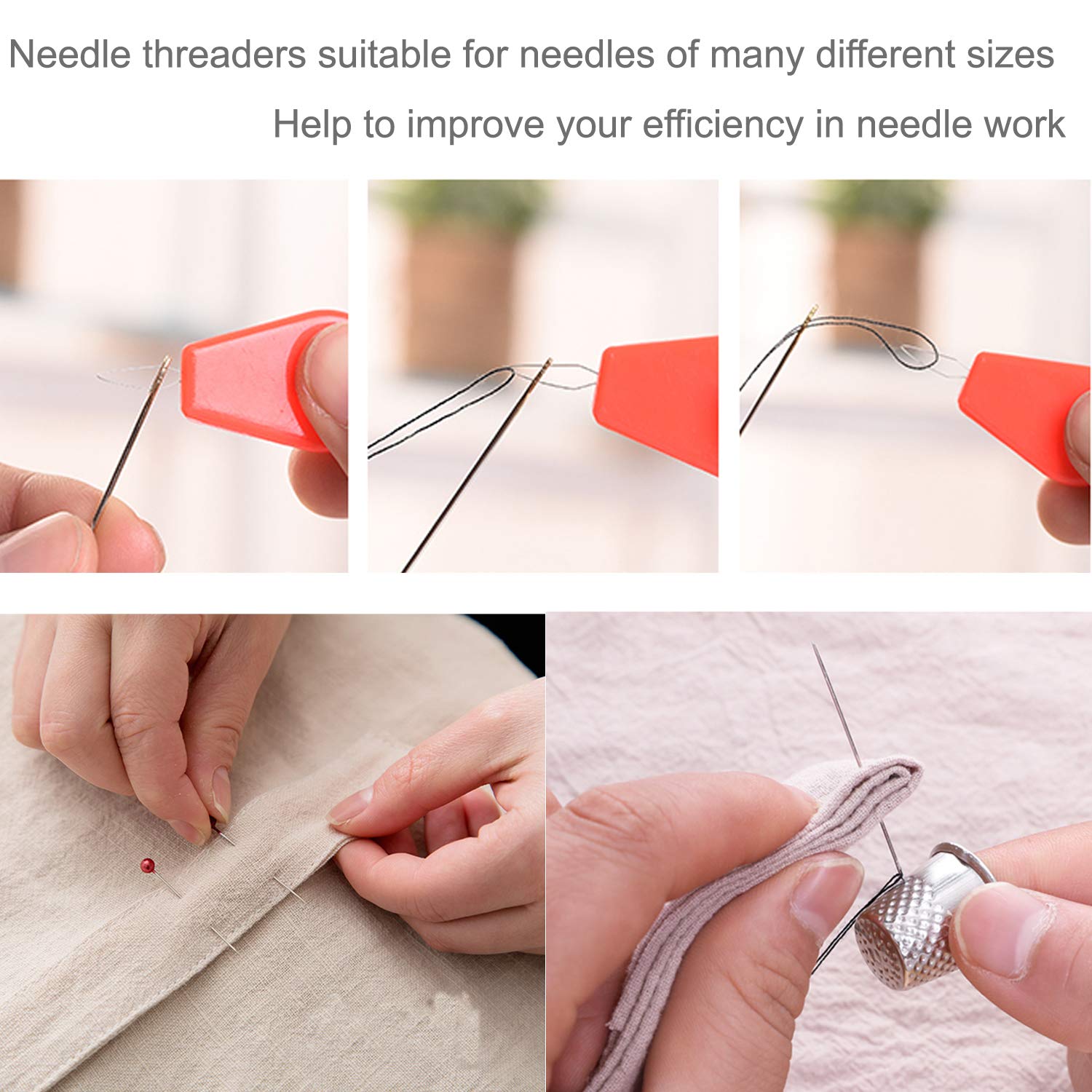 Needle threaders suitable for needles of many different sizes

Help to improve your efficiency in needle work