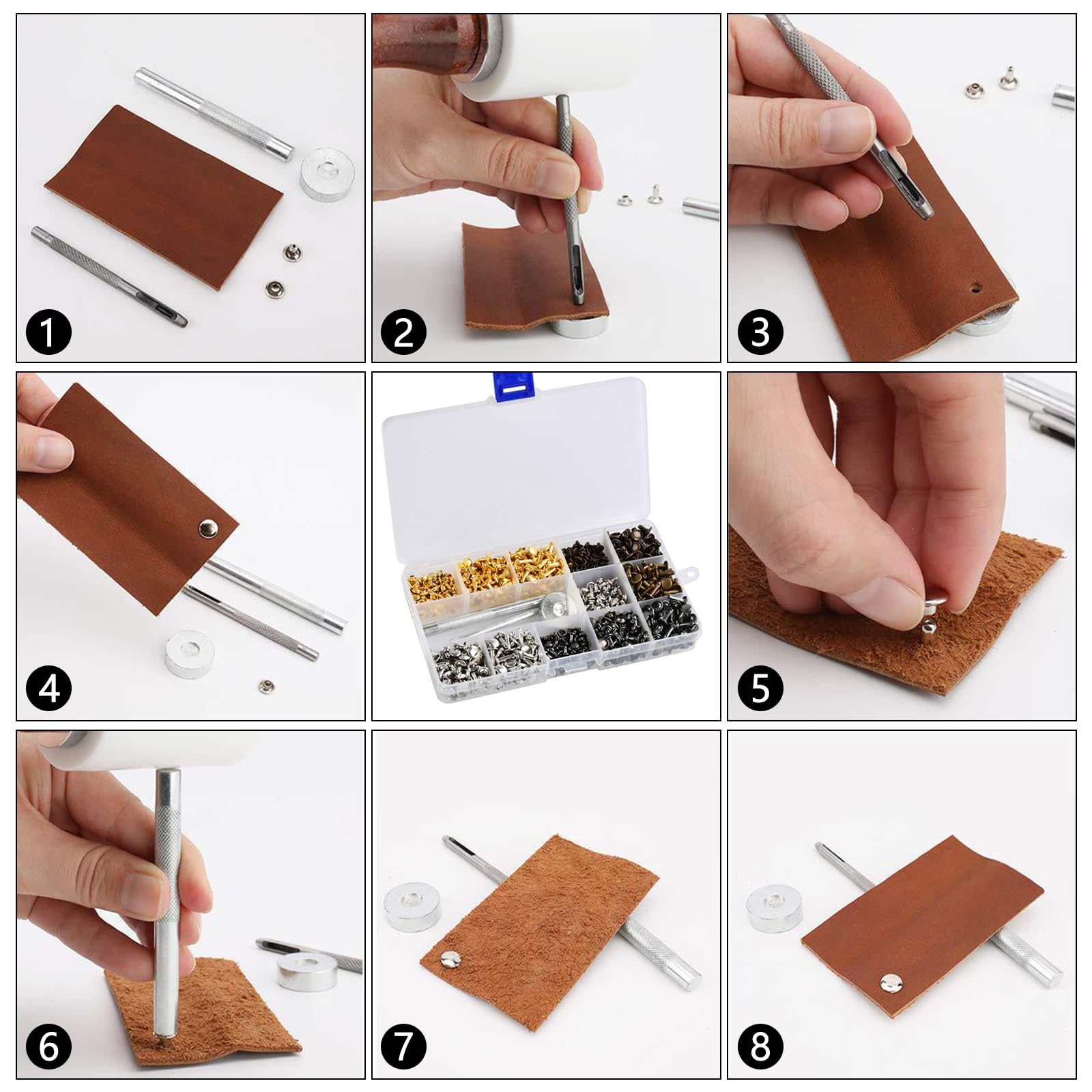 1

2

3

4

5

6

7

8