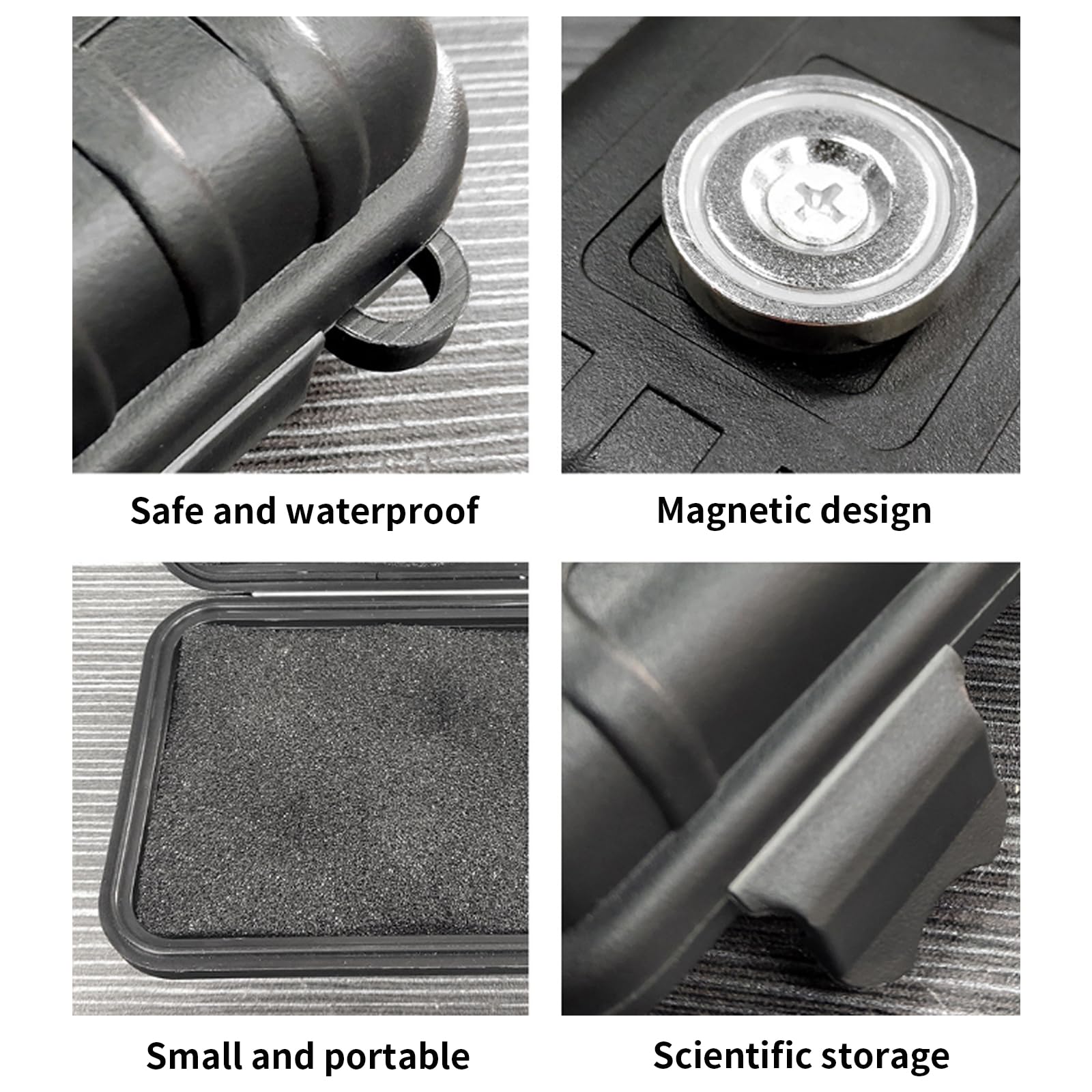 Safe and waterproof

Magnetic design

Small and portable

Scientific storage