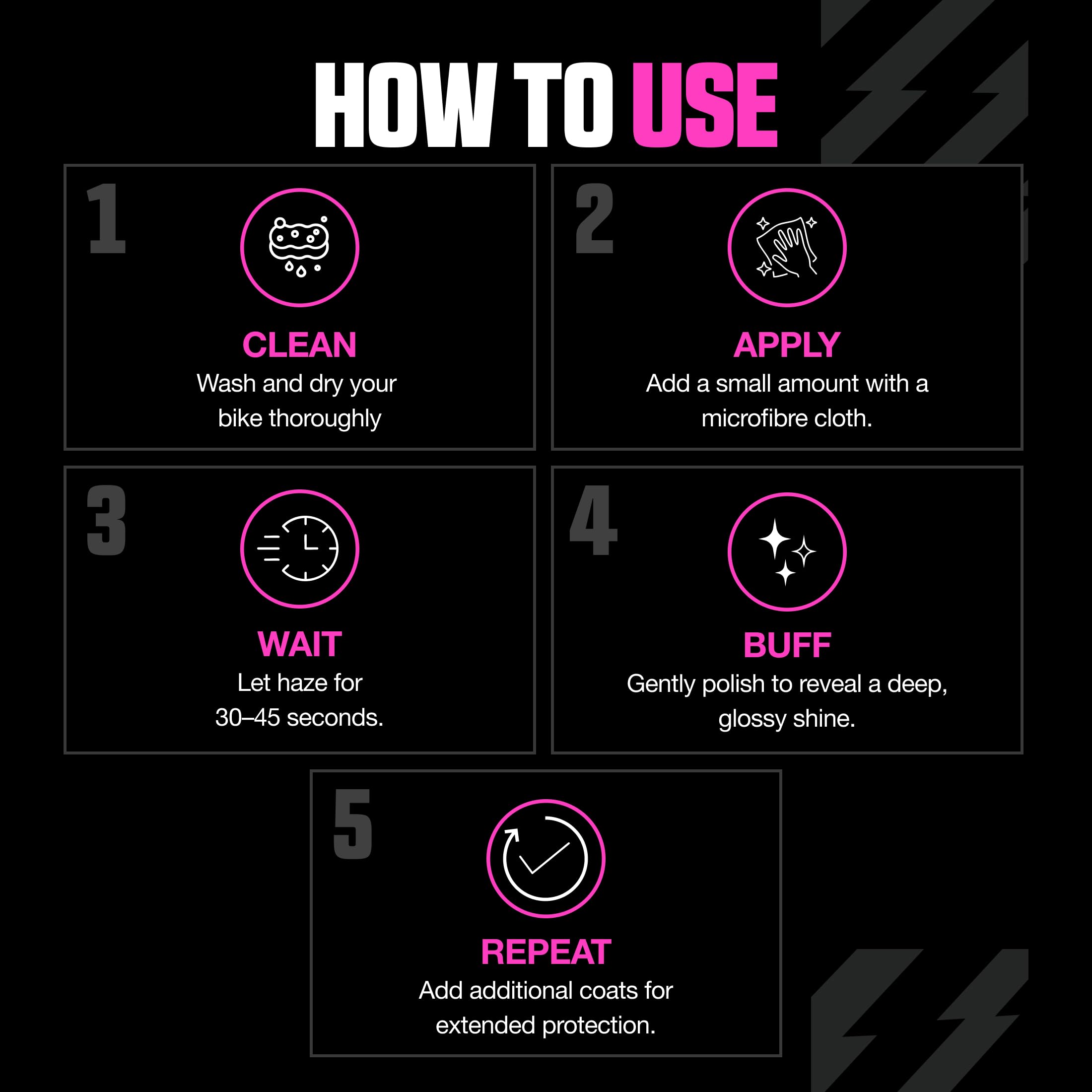 HOW TO USE

1

CLEAN

Wash and dry your bike thoroughly

2

APPLY

Add a small amount with a microfibre cloth.

3

WAIT

Let haze for 30–45 seconds.

4

BUFF

Gently polish to reveal a deep, glossy shine.

5

REPEAT

Add additional coats for extended protection.