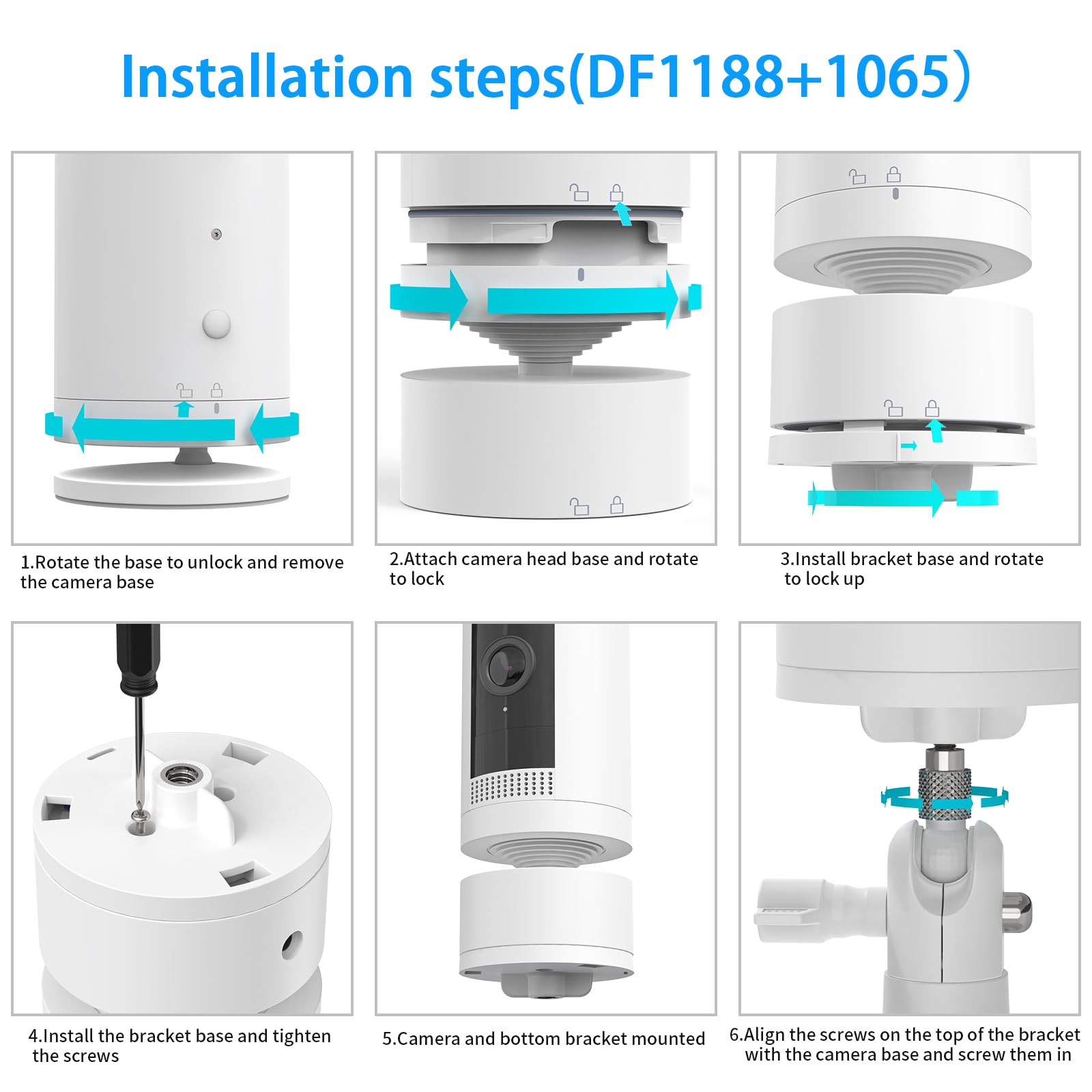 Installation steps(DF1188+1065)

1.Rotate the base to unlock and remove the camera base

2.Attach camera head base and rotate to lock

3.Install bracket base and rotate to lock up

4.Install the bracket base and tighten the screws

5.Camera and bottom bracket mounted

6.Align the screws on the top of the bracket with the camera base and screw them in