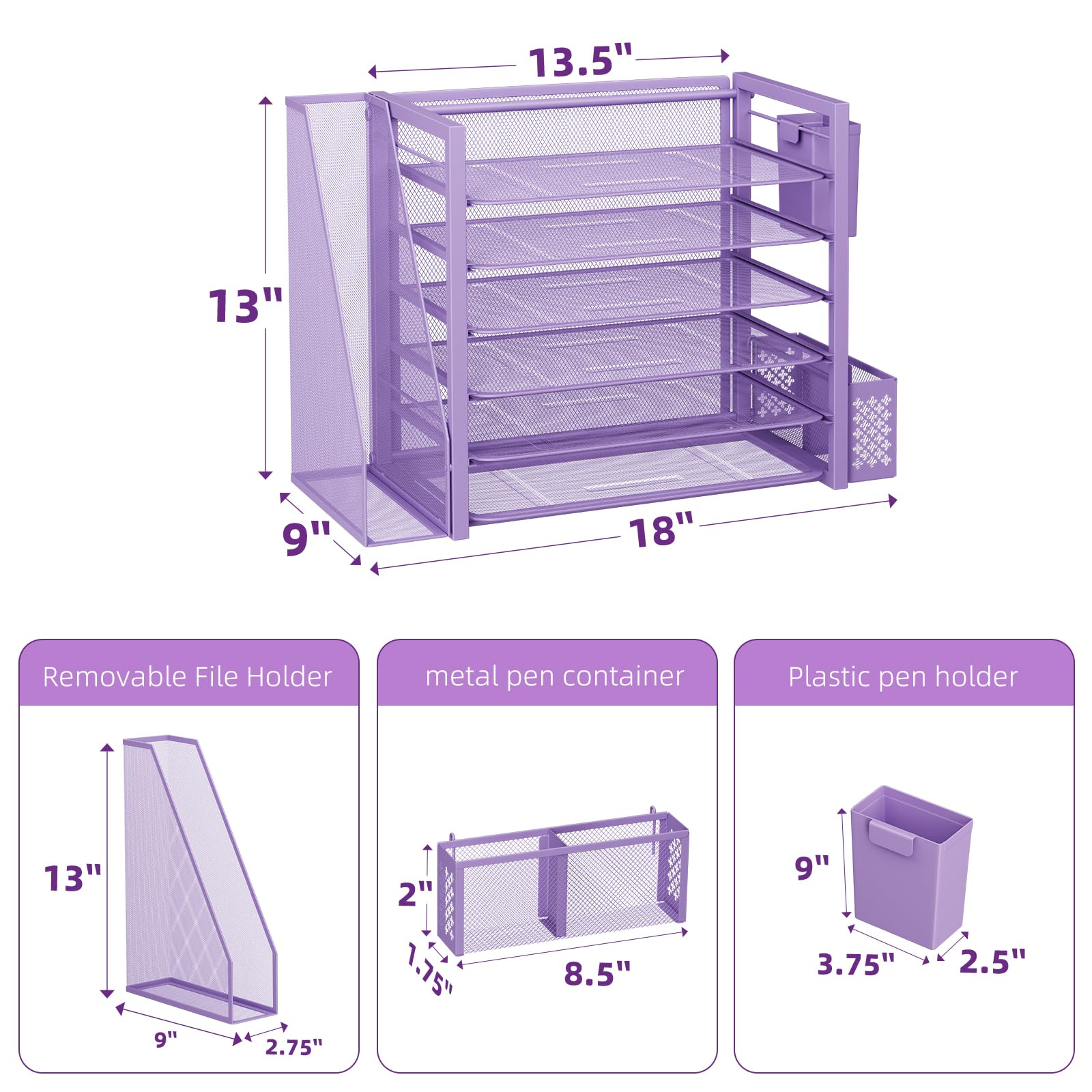 13.5"

13"

9"

18"

Removable File Holder

13"

9"

2.75"

metal pen container

2"

1.75"

8.5"

Plastic pen holder

9"

3.75"

2.5"