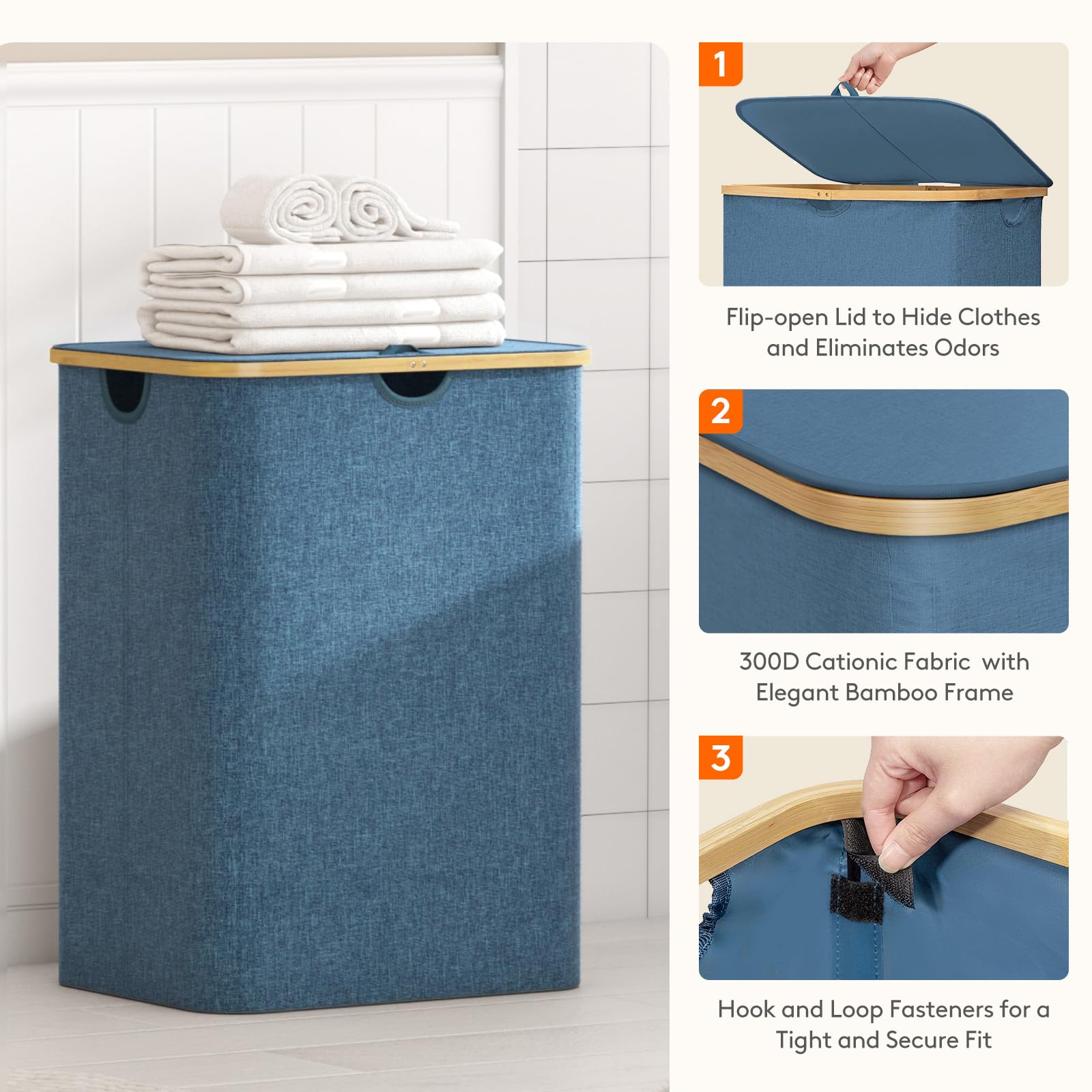 1

Flip-open Lid to Hide Clothes and Eliminates Odors

2

300D Cationic Fabric  with Elegant Bamboo Frame

3

Hook and Loop Fasteners for a Tight and Secure Fit