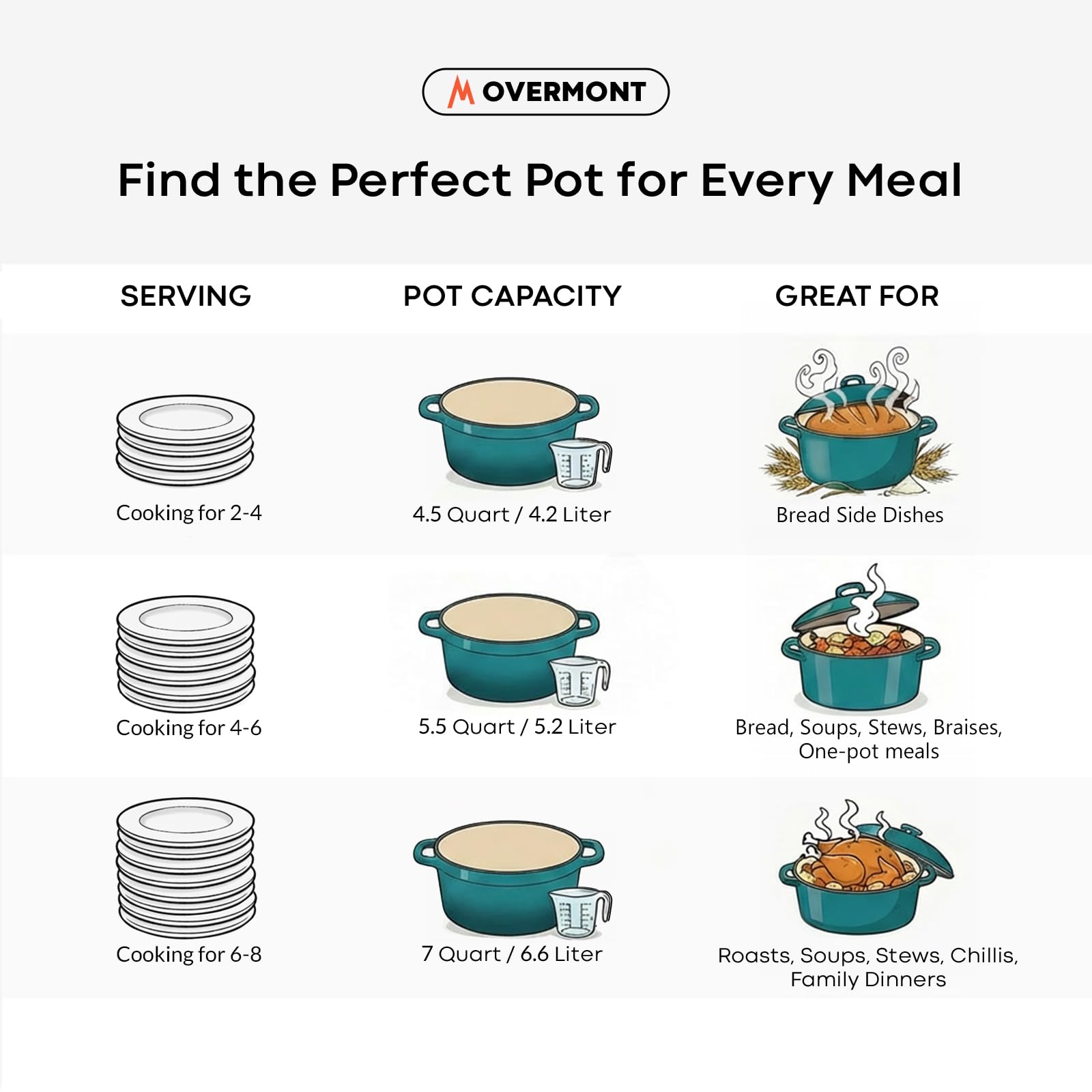 OVERMONT

Find the Perfect Pot for Every Meal

| SERVING | POT CAPACITY | GREAT FOR |
|---|---|---|
| Cooking for 2-4 | 4.5 Quart / 4.2 Liter | Bread Side Dishes |
| Cooking for 4-6 | 5.5 Quart / 5.2 Liter | Bread, Soups, Stews, Braises, One-pot meals |
| Cooking for 6-8 | 7 Quart / 6.6 Liter | Roasts, Soups, Stews, Chillis, Family Dinners |