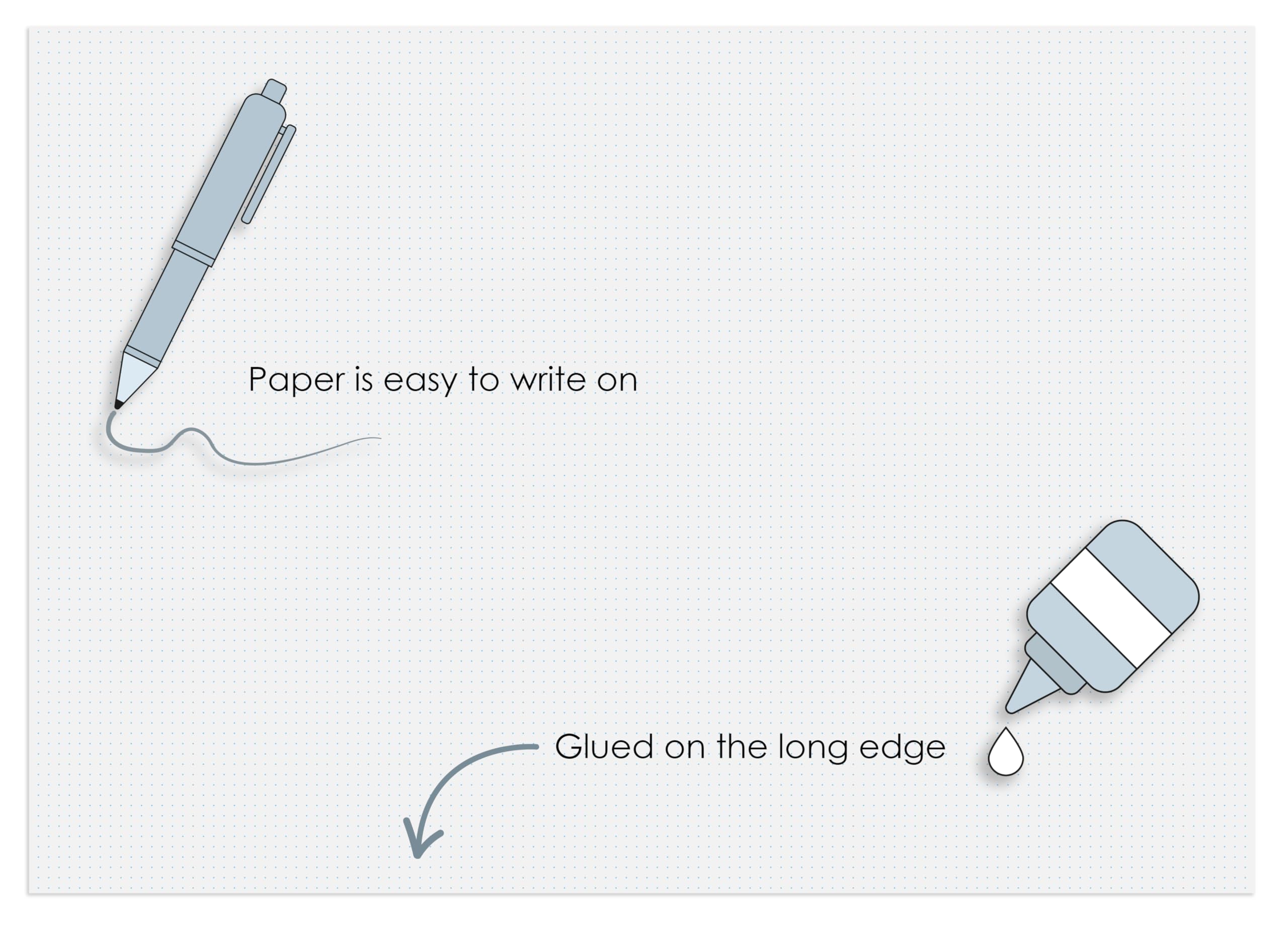 Paper is easy to write on

Glued on the long edge