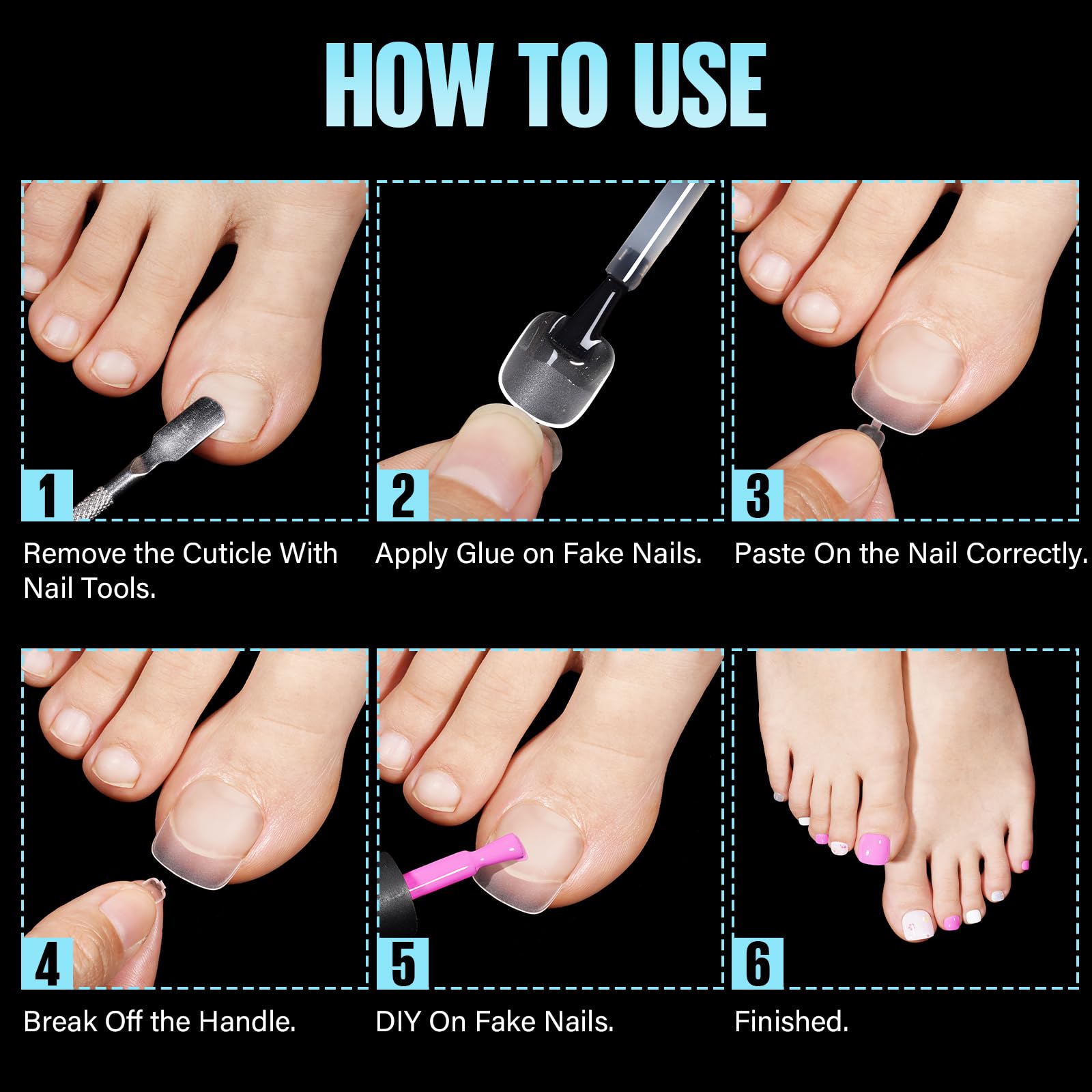 HOW TO USE

1
Remove the Cuticle With Nail Tools.

2
Apply Glue on Fake Nails.

3
Paste On the Nail Correctly.

4
Break Off the Handle.

5
DIY On Fake Nails.

6
Finished.