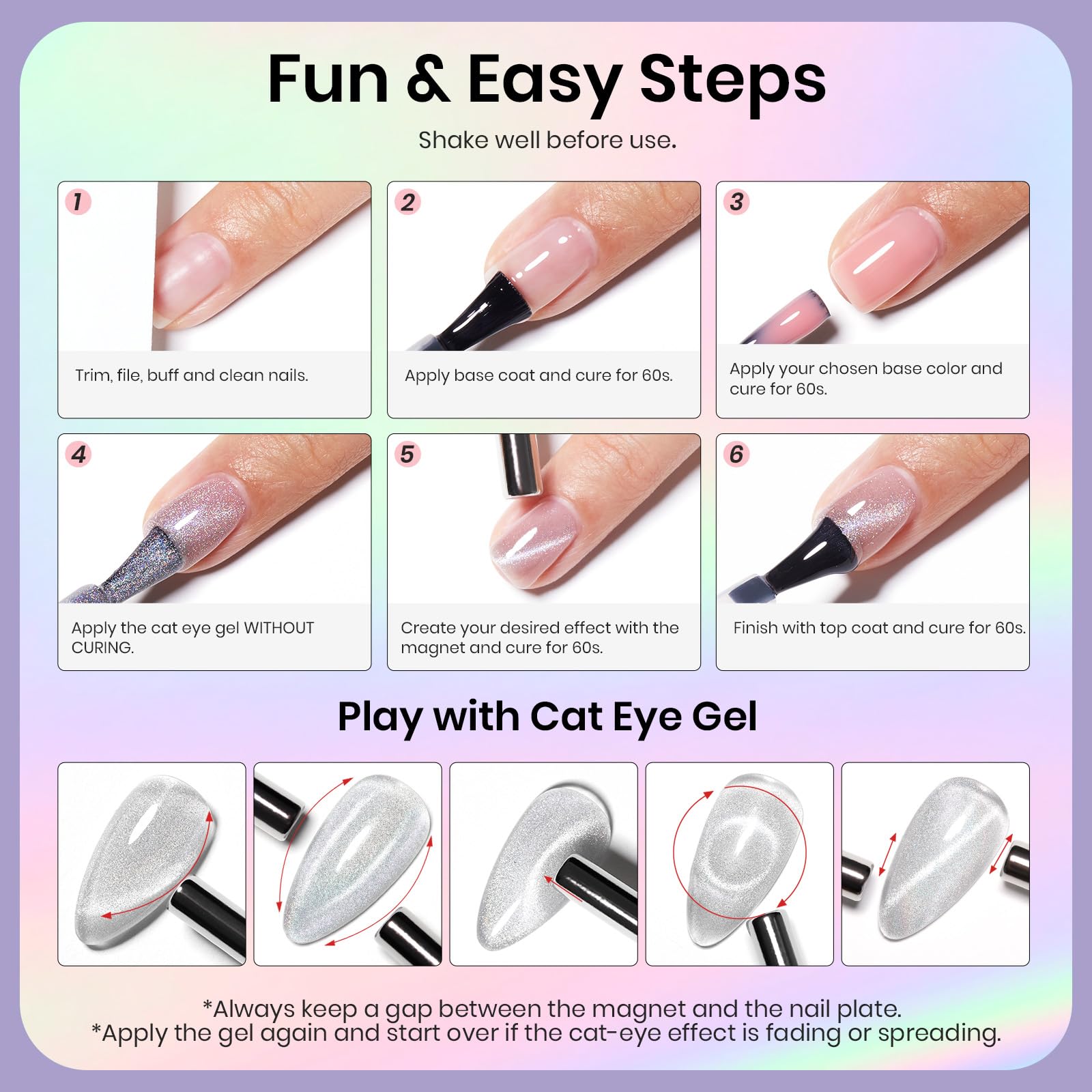 Fun & Easy Steps

Shake well before use.

1

Trim, file, buff and clean nails.

2

Apply base coat and cure for 60s.

3

Apply your chosen base color and cure for 60s.

4

Apply the cat eye gel WITHOUT CURING.

5

Create your desired effect with the magnet and cure for 60s.

6

Finish with top coat and cure for 60s.

Play with Cat Eye Gel

*Always keep a gap between the magnet and the nail plate.
*Apply the gel again and start over if the cat-eye effect is fading or spreading.