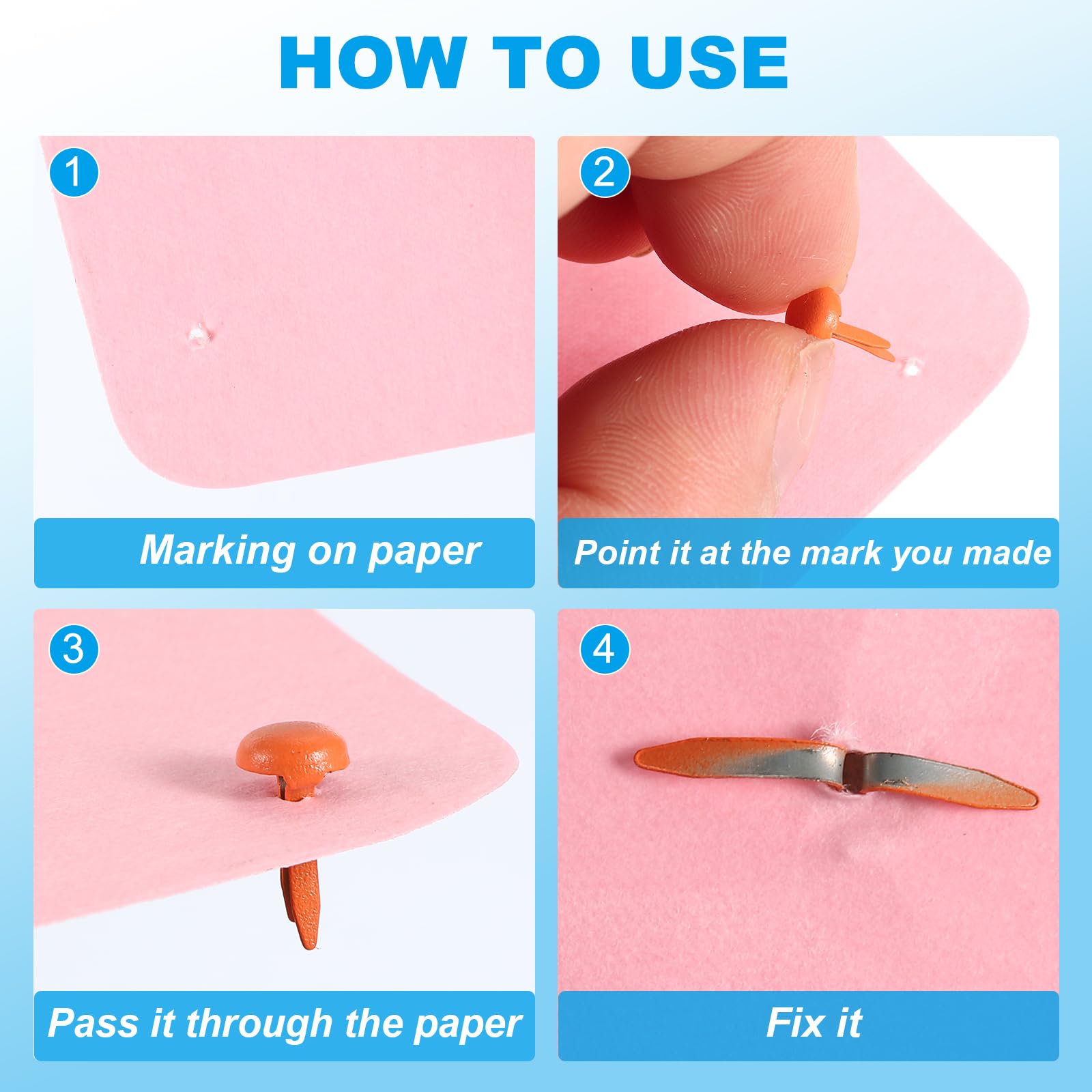 HOW TO USE

1

Marking on paper

2

Point it at the mark you made

3

Pass it through the paper

4

Fix it