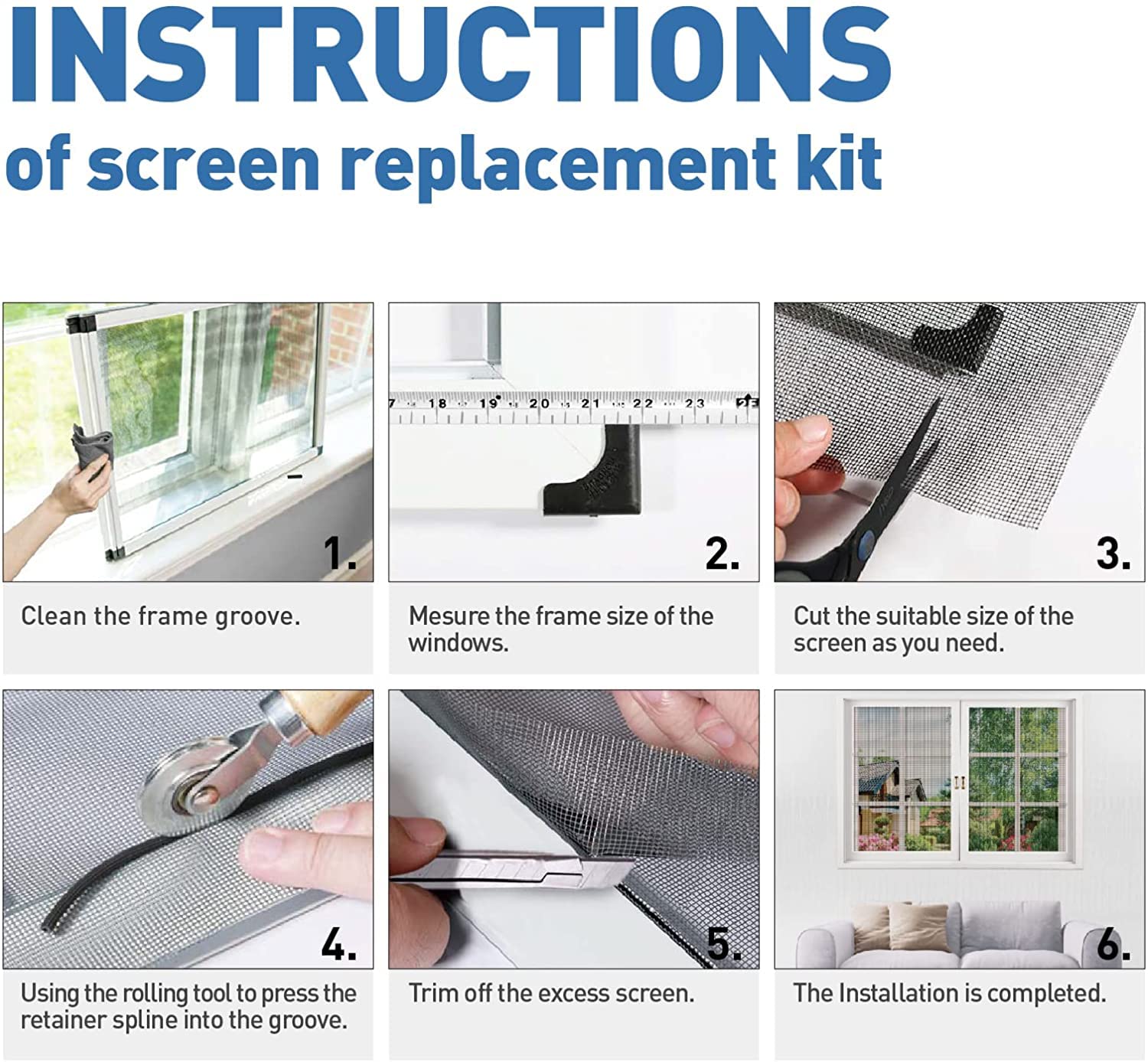 INSTRUCTIONS
of screen replacement kit

7 18 19 20 21 22 23

1.
Clean the frame groove.

2.
Mesure the frame size of the windows.

3.
Cut the suitable size of the screen as you need.

4.
Using the rolling tool to press the retainer spline into the groove.

5.
Trim off the excess screen.

6.
The Installation is completed.