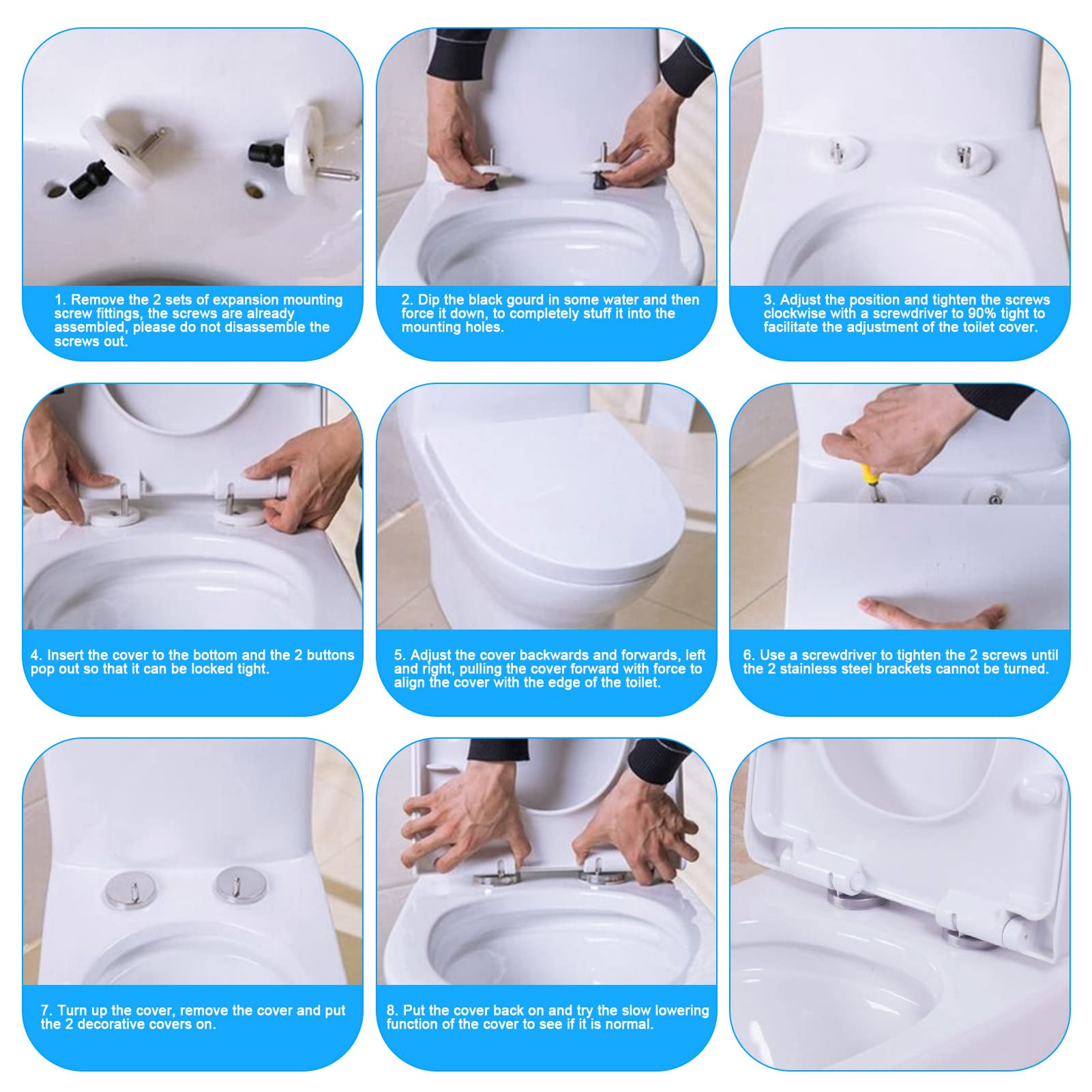 1. Remove the 2 sets of expansion mounting screw fittings, the screws are already assembled, please do not disassemble the screws out.

2. Dip the black gourd in some water and then force it down, to completely stuff it into the mounting holes.

3. Adjust the position and tighten the screws clockwise with a screwdriver to 90% tight to facilitate the adjustment of the toilet cover.

4. Insert the cover to the bottom and the 2 buttons pop out so that it can be locked tight.

5. Adjust the cover backwards and forwards, left and right, pulling the cover forward with force to align the cover with the edge of the toilet.

6. Use a screwdriver to tighten the 2 screws until the 2 stainless steel brackets cannot be turned.

7. Turn up the cover, remove the cover and put the 2 decorative covers on.

8. Put the cover back on and try the slow lowering function of the cover to see if it is normal.