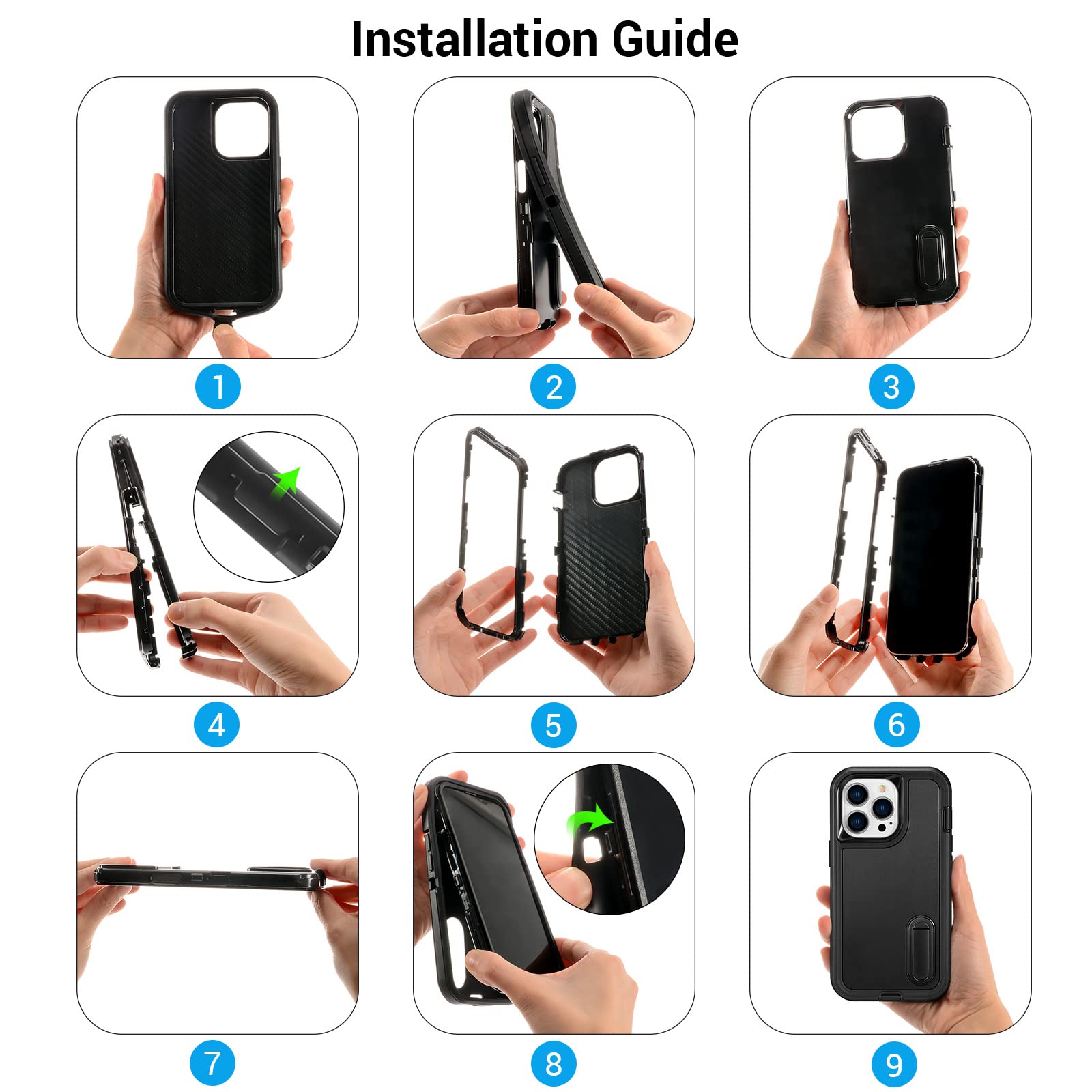 Installation Guide

1

2

3

4

5

6

7

8

9