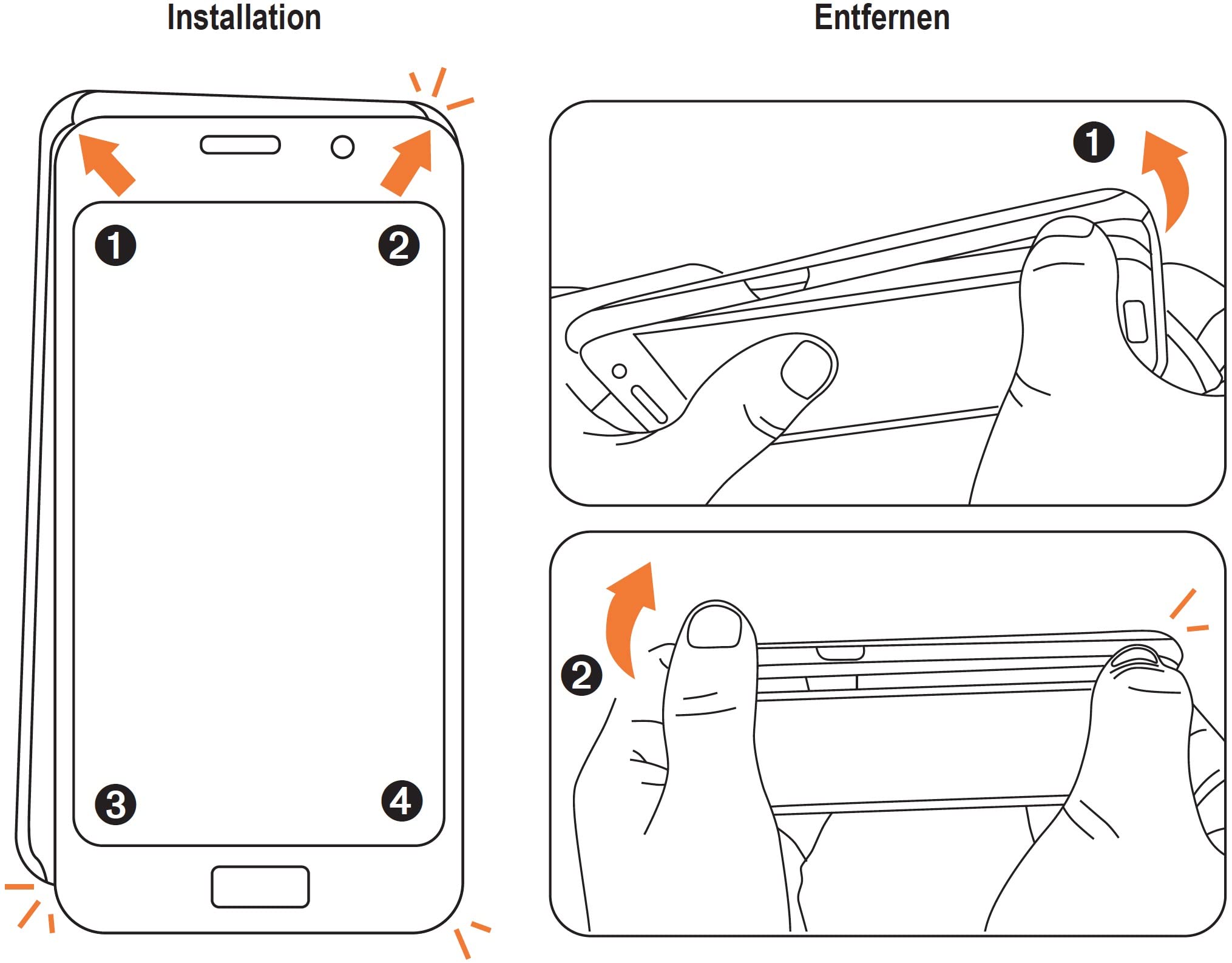 Installation

1 2 3 4

Entfernen

1

2