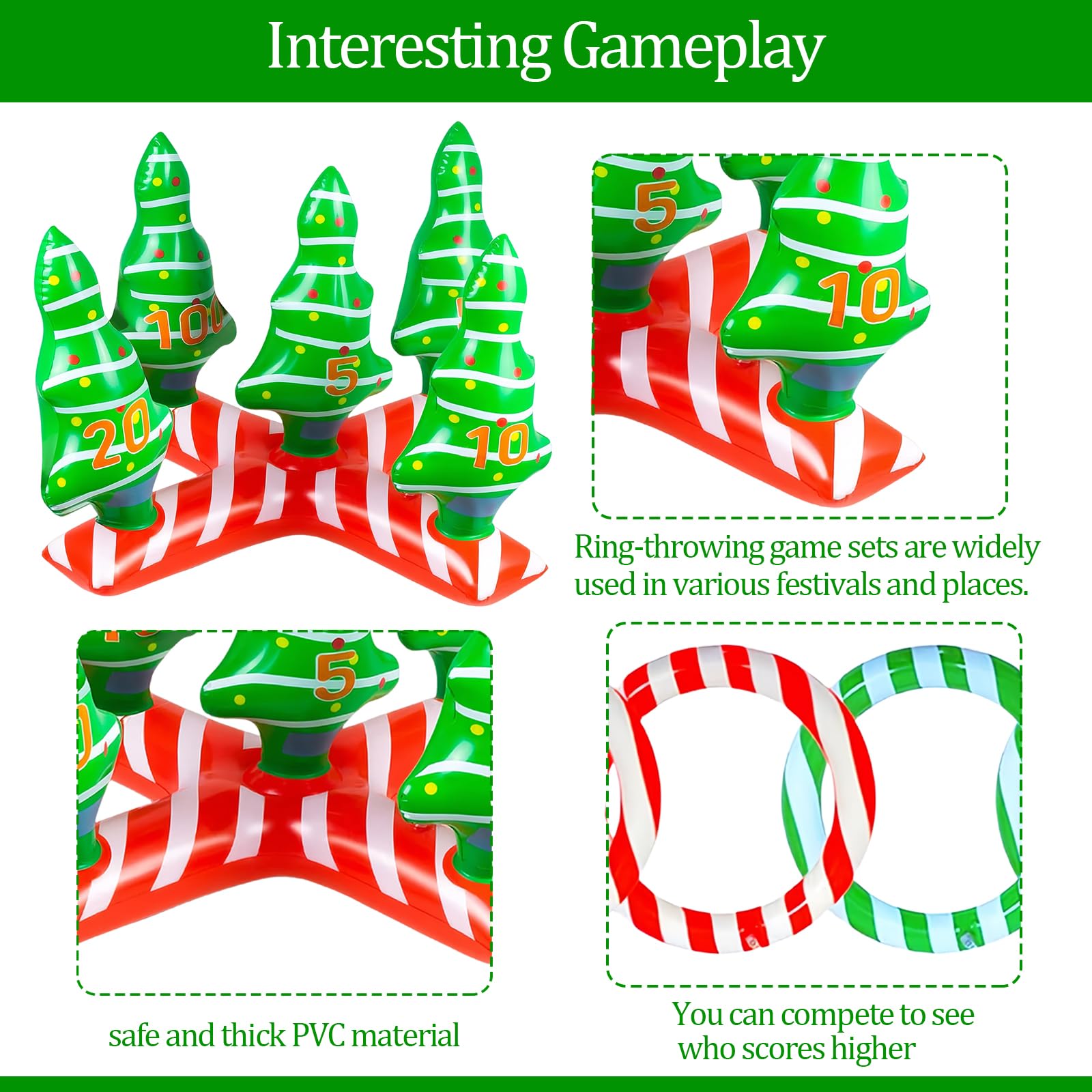 Interesting Gameplay

100

5

20

10

5

10

Ring-throwing game sets are widely used in various festivals and places.

5

safe and thick PVC material

You can compete to see who scores higher