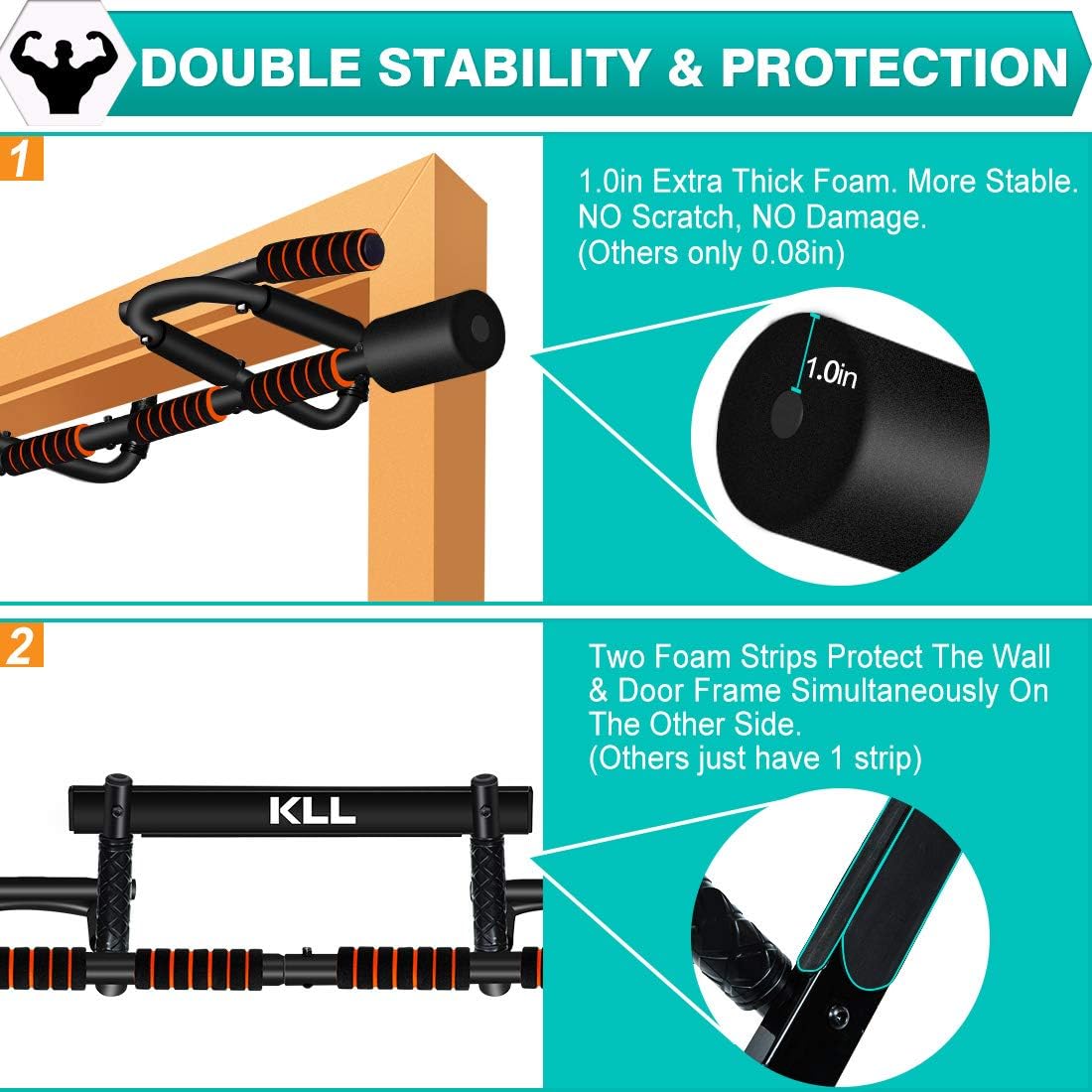 DOUBLE STABILITY & PROTECTION

1

1.0in Extra Thick Foam. More Stable. NO Scratch, NO Damage. (Others only 0.08in)

1.0in

2

Two Foam Strips Protect The Wall & Door Frame Simultaneously On The Other Side. (Others just have 1 strip)

KLL