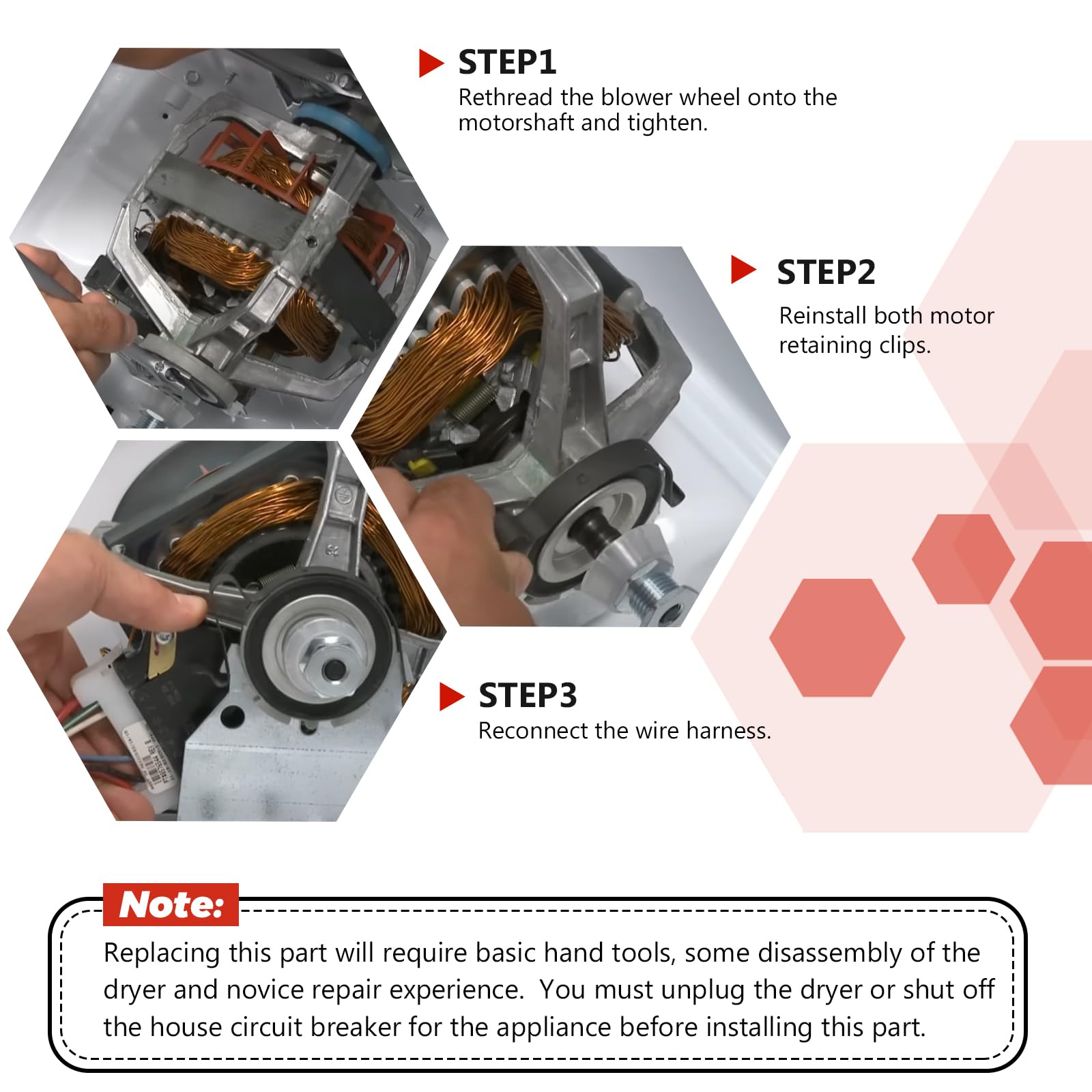 STEP1
Rethread the blower wheel onto the motorshaft and tighten.

STEP2
Reinstall both motor retaining clips.

STEP3
Reconnect the wire harness.

Note:
Replacing this part will require basic hand tools, some disassembly of the dryer and novice repair experience. You must unplug the dryer or shut off the house circuit breaker for the appliance before installing this part.