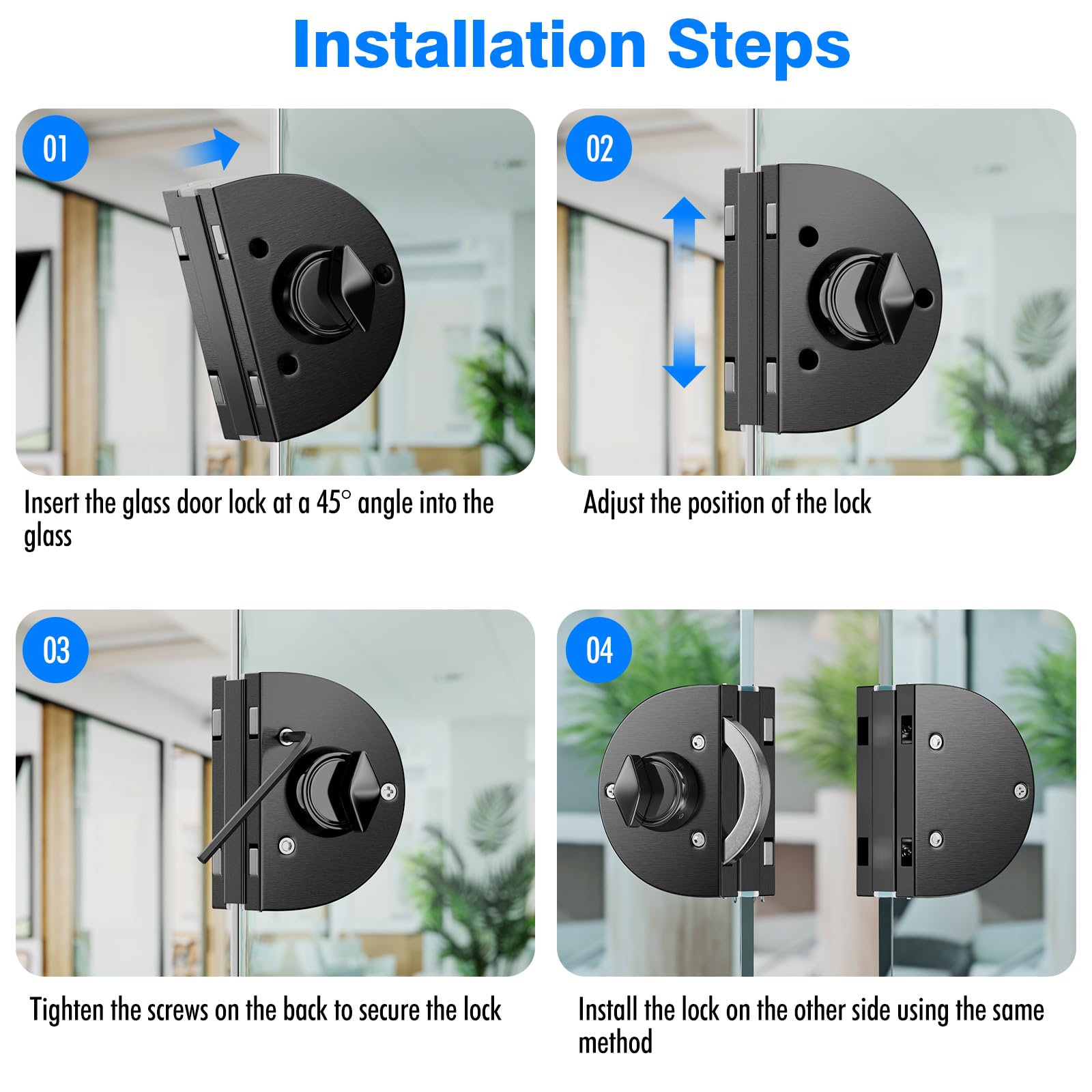 Installation Steps

01

Insert the glass door lock at a 45° angle into the glass

02

Adjust the position of the lock

03

Tighten the screws on the back to secure the lock

04

Install the lock on the other side using the same method