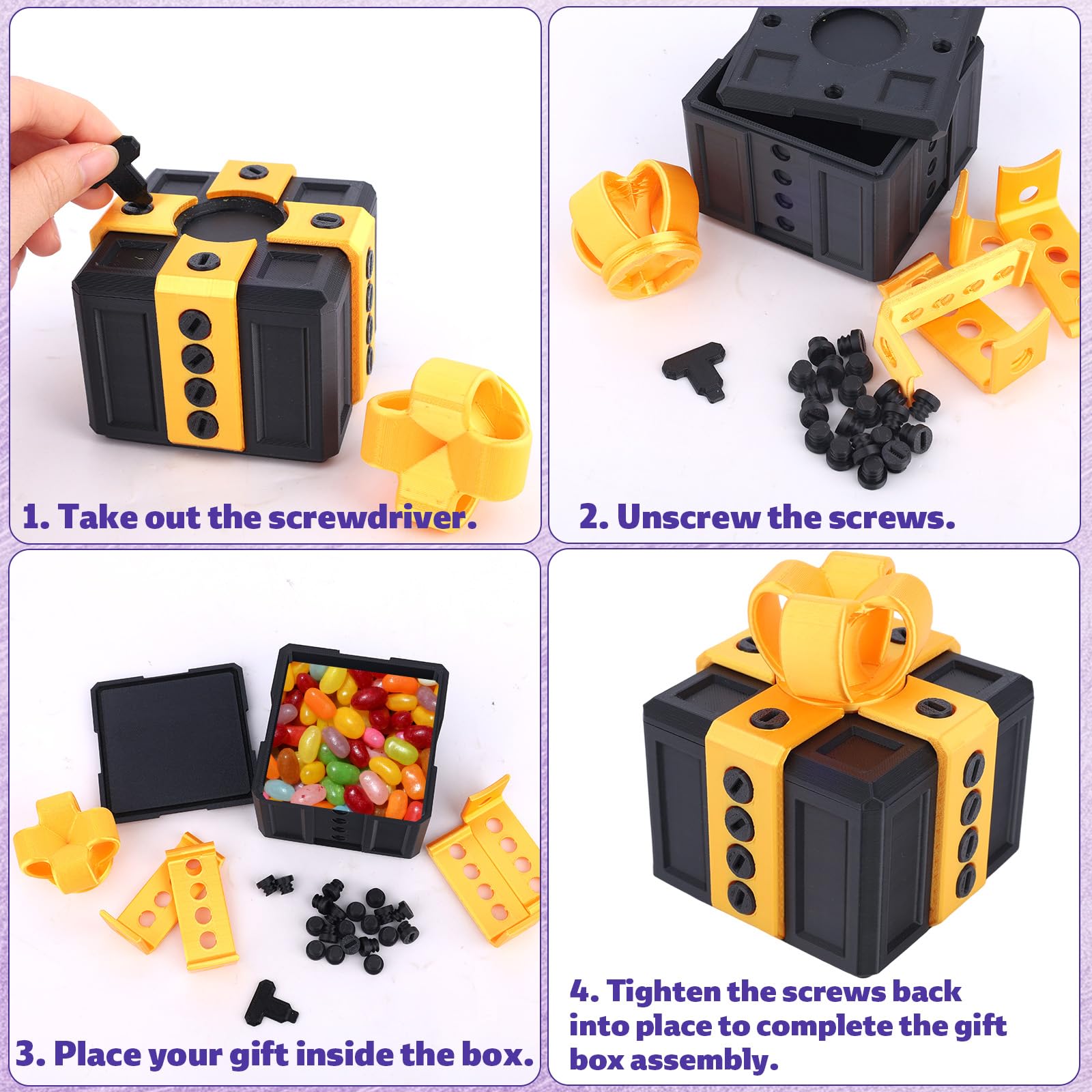 1. Take out the screwdriver.

2. Unscrew the screws.

3. Place your gift inside the box.

4. Tighten the screws back into place to complete the gift box assembly.