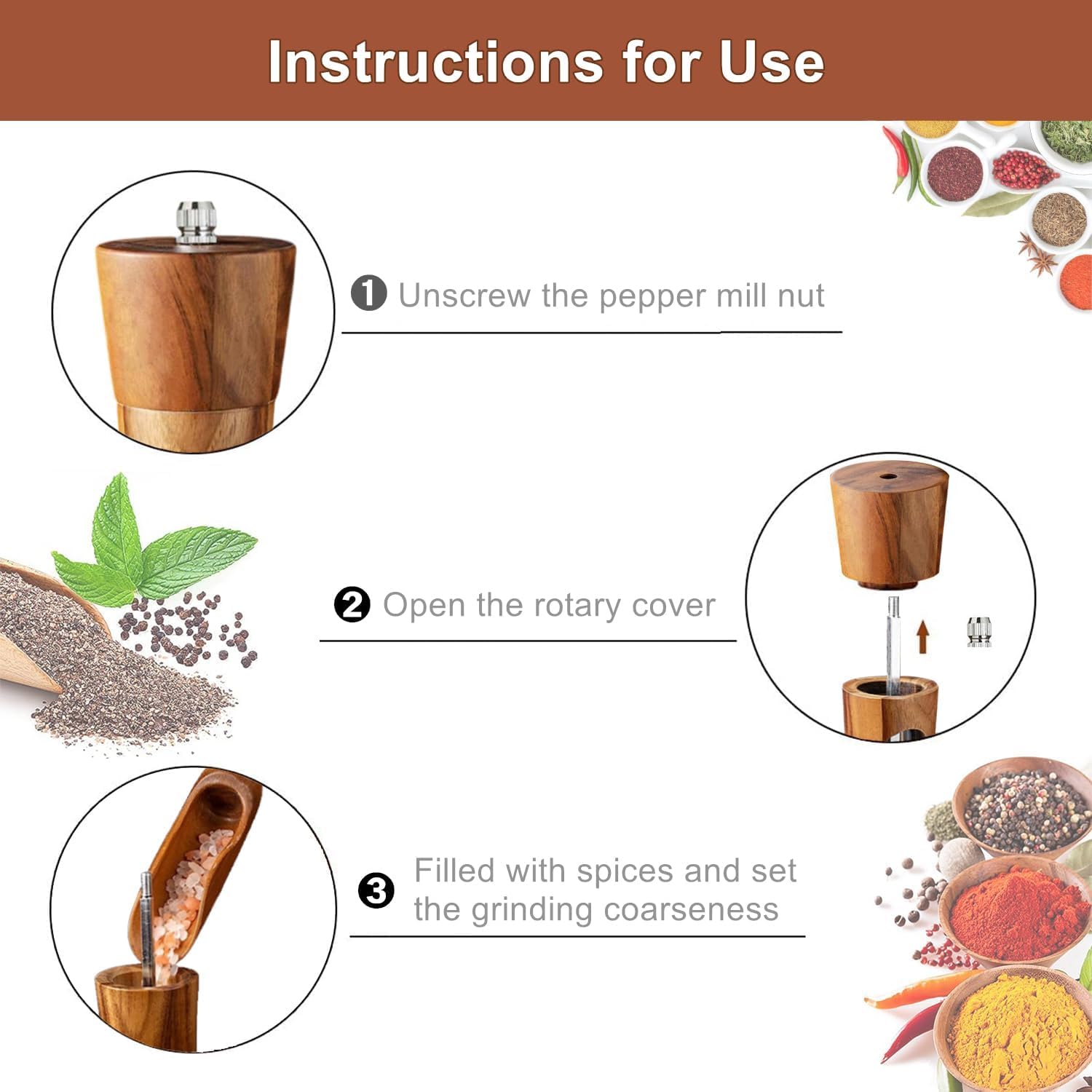 Instructions for Use

❶ Unscrew the pepper mill nut

❷ Open the rotary cover

❸ Filled with spices and set the grinding coarseness