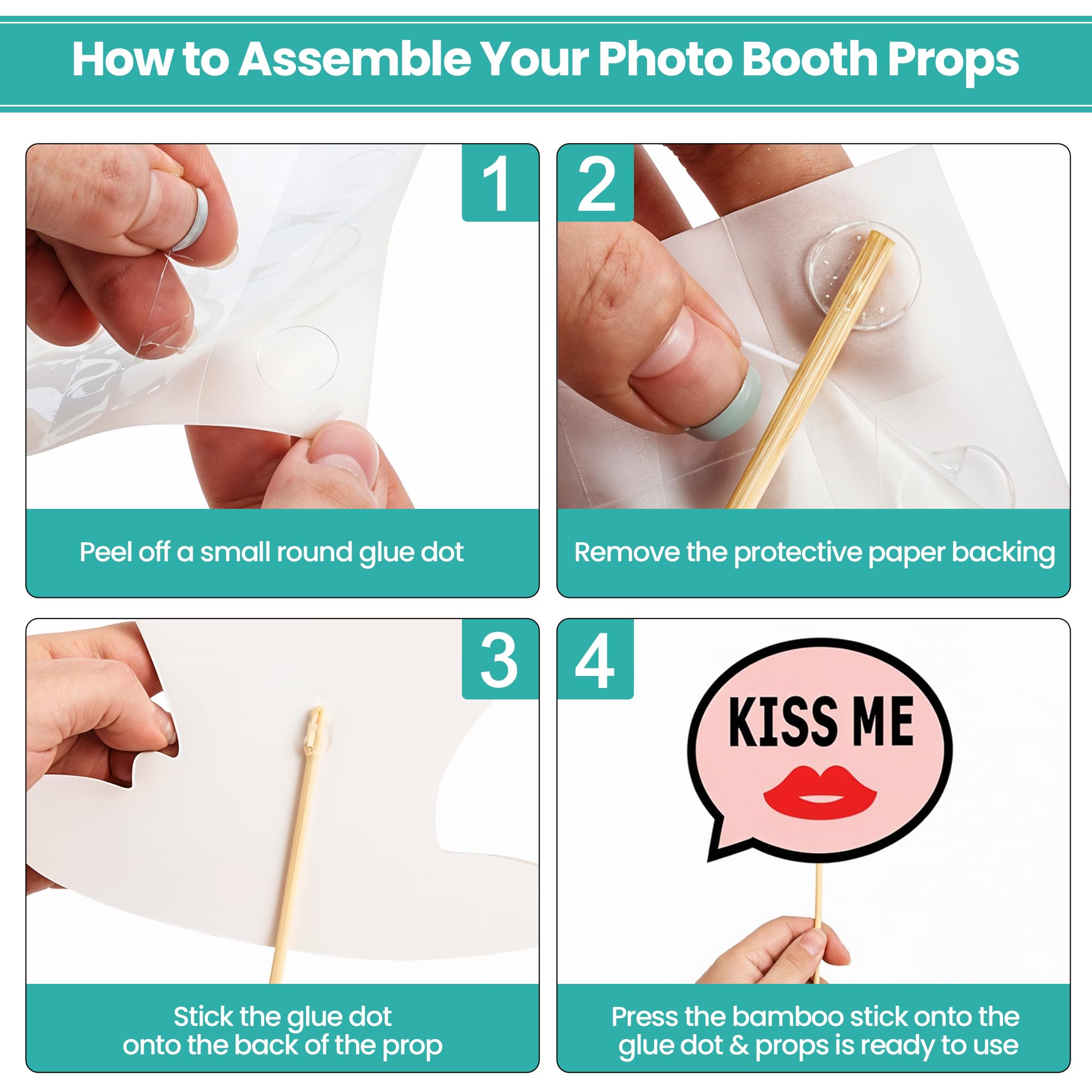 How to Assemble Your Photo Booth Props

1

Peel off a small round glue dot

2

Remove the protective paper backing

3

Stick the glue dot onto the back of the prop

4

KISS ME

Press the bamboo stick onto the glue dot & props is ready to use