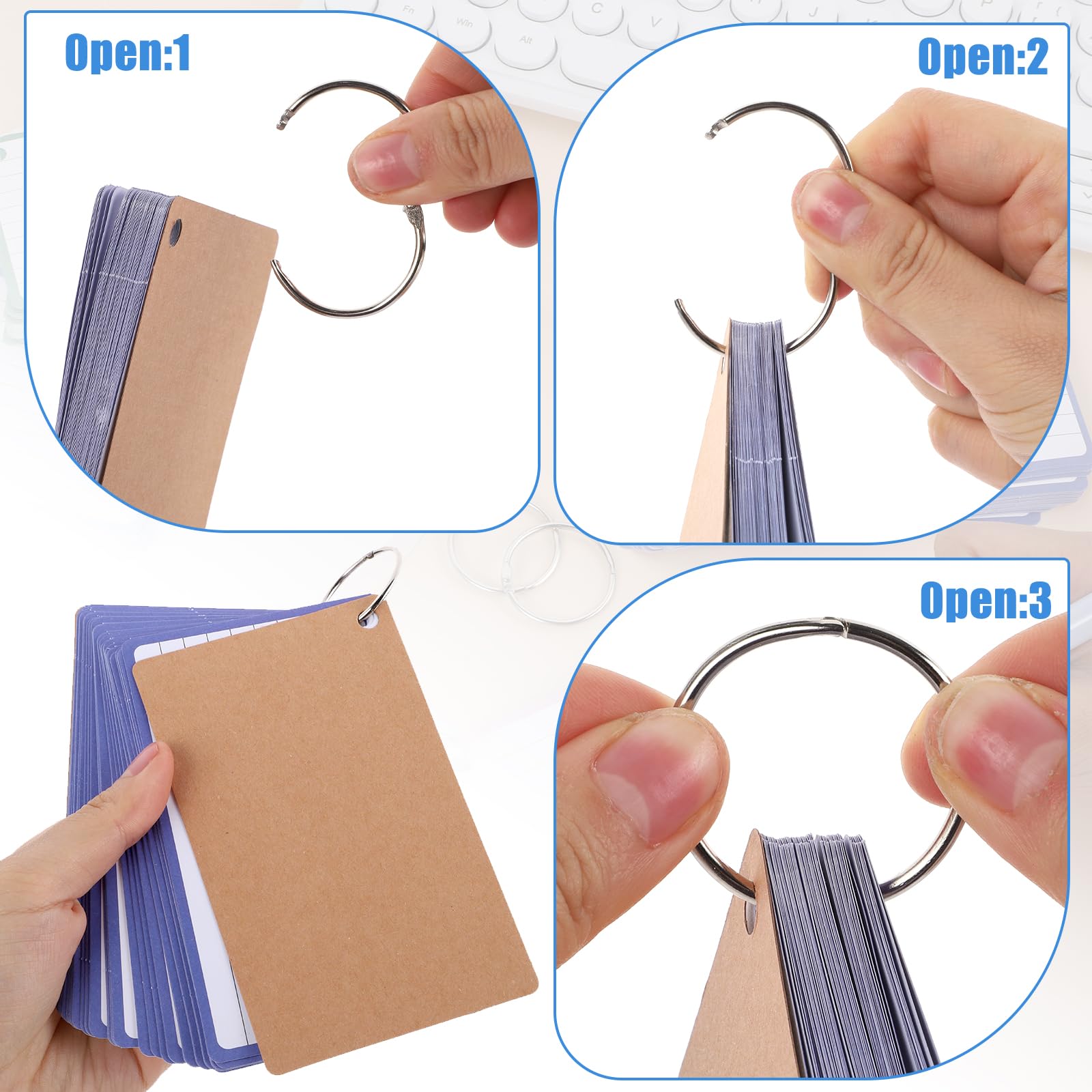 Open:1

Open:2

Open:3