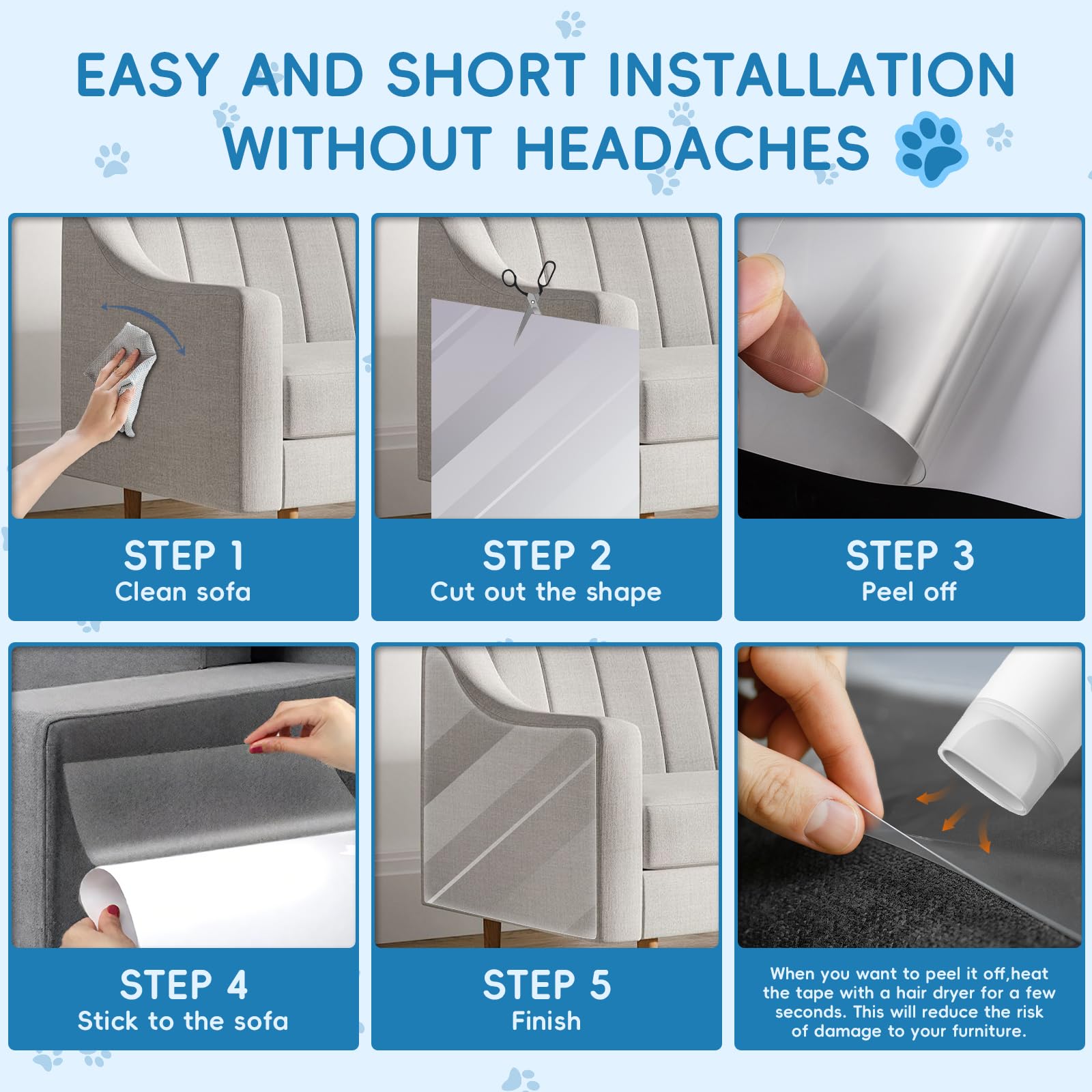 EASY AND SHORT INSTALLATION WITHOUT HEADACHES

STEP 1
Clean sofa

STEP 2
Cut out the shape

STEP 3
Peel off

STEP 4
Stick to the sofa

STEP 5
Finish

When you want to peel it off,heat the tape with a hair dryer for a few seconds. This will reduce the risk of damage to your furniture.