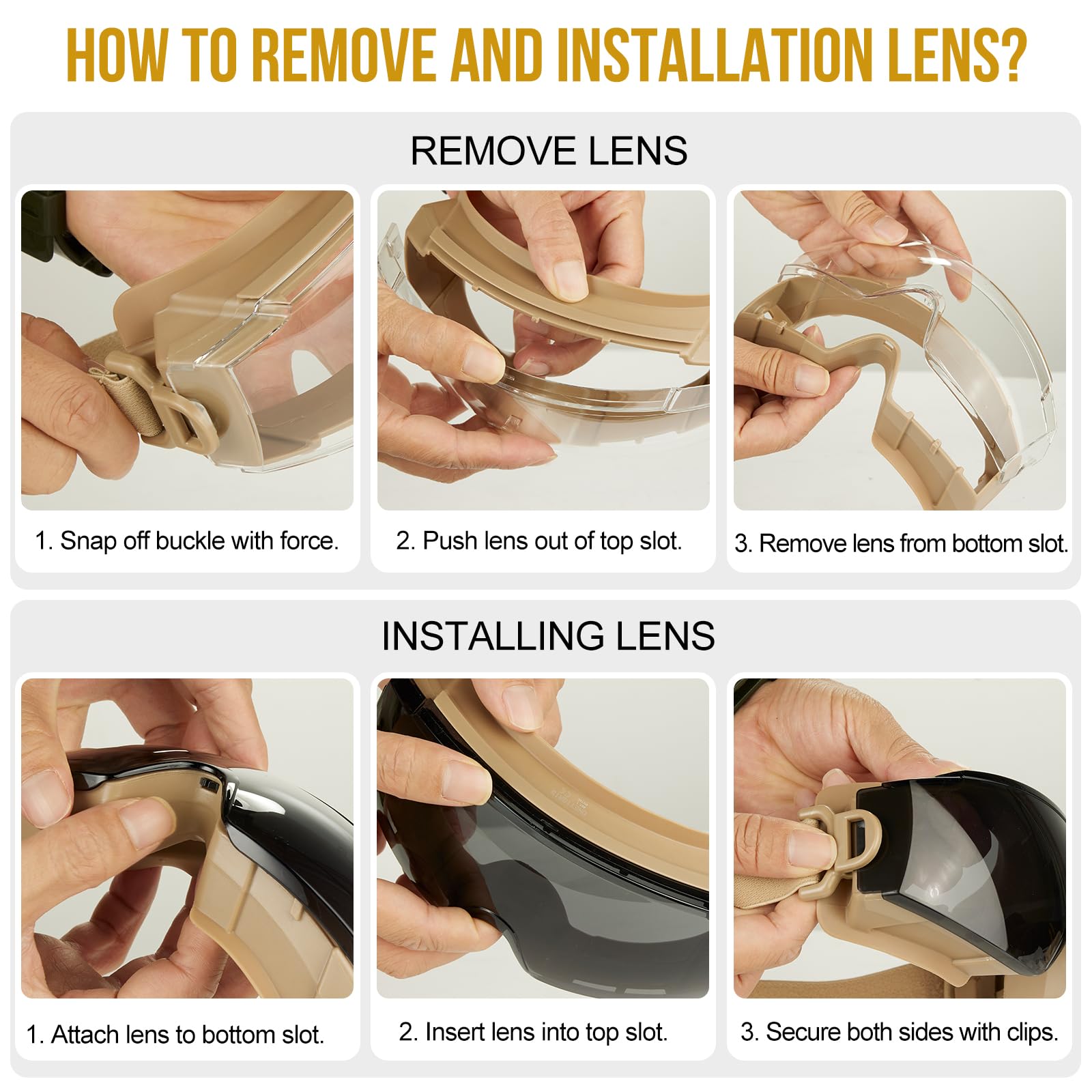 HOW TO REMOVE AND INSTALLATION LENS?

REMOVE LENS

1. Snap off buckle with force.

2. Push lens out of top slot.

3. Remove lens from bottom slot.

INSTALLING LENS

1. Attach lens to bottom slot.

2. Insert lens into top slot.

3. Secure both sides with clips.