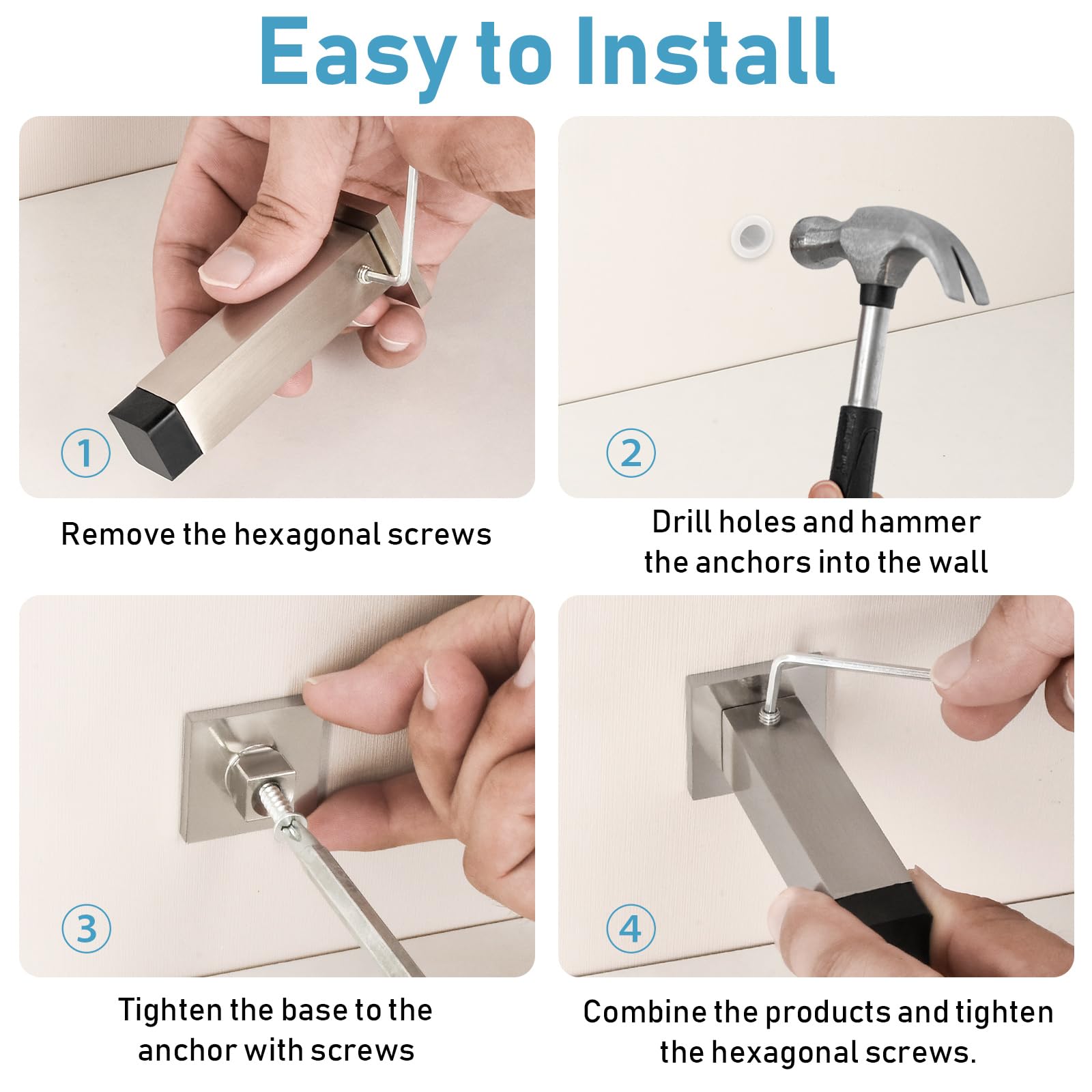 Easy to Install

1

Remove the hexagonal screws

2

Drill holes and hammer the anchors into the wall

3

Tighten the base to the anchor with screws

4

Combine the products and tighten the hexagonal screws.