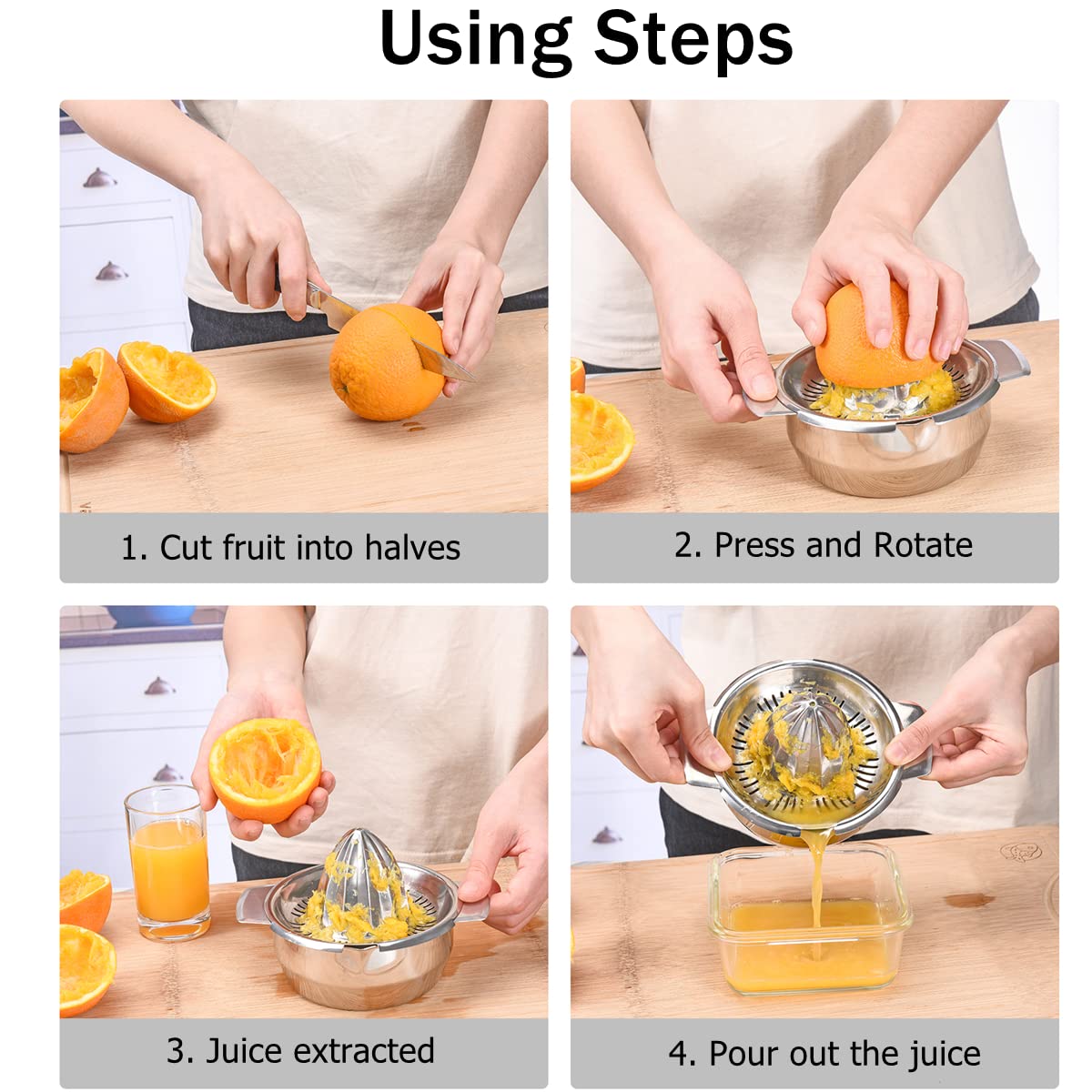 Using Steps

1. Cut fruit into halves

2. Press and Rotate

3. Juice extracted

4. Pour out the juice