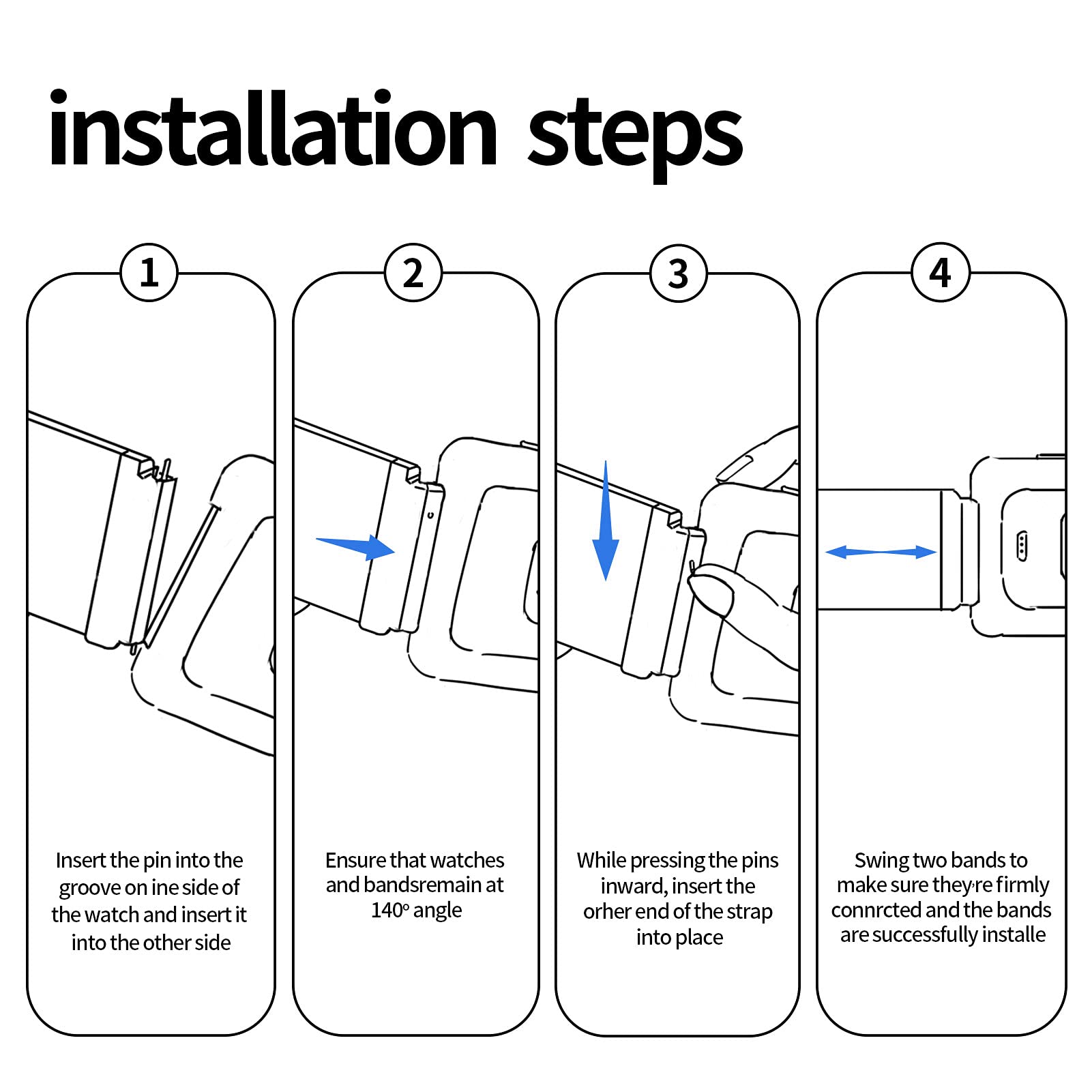 installation steps

1

Insert the pin into the groove on ine side of the watch and insert it into the other side

2

Ensure that watches and bandsremain at 140° angle

3

While pressing the pins inward, insert the orher end of the strap into place

4

Swing two bands to make sure they're firmly connrcted and the bands are successfully installe