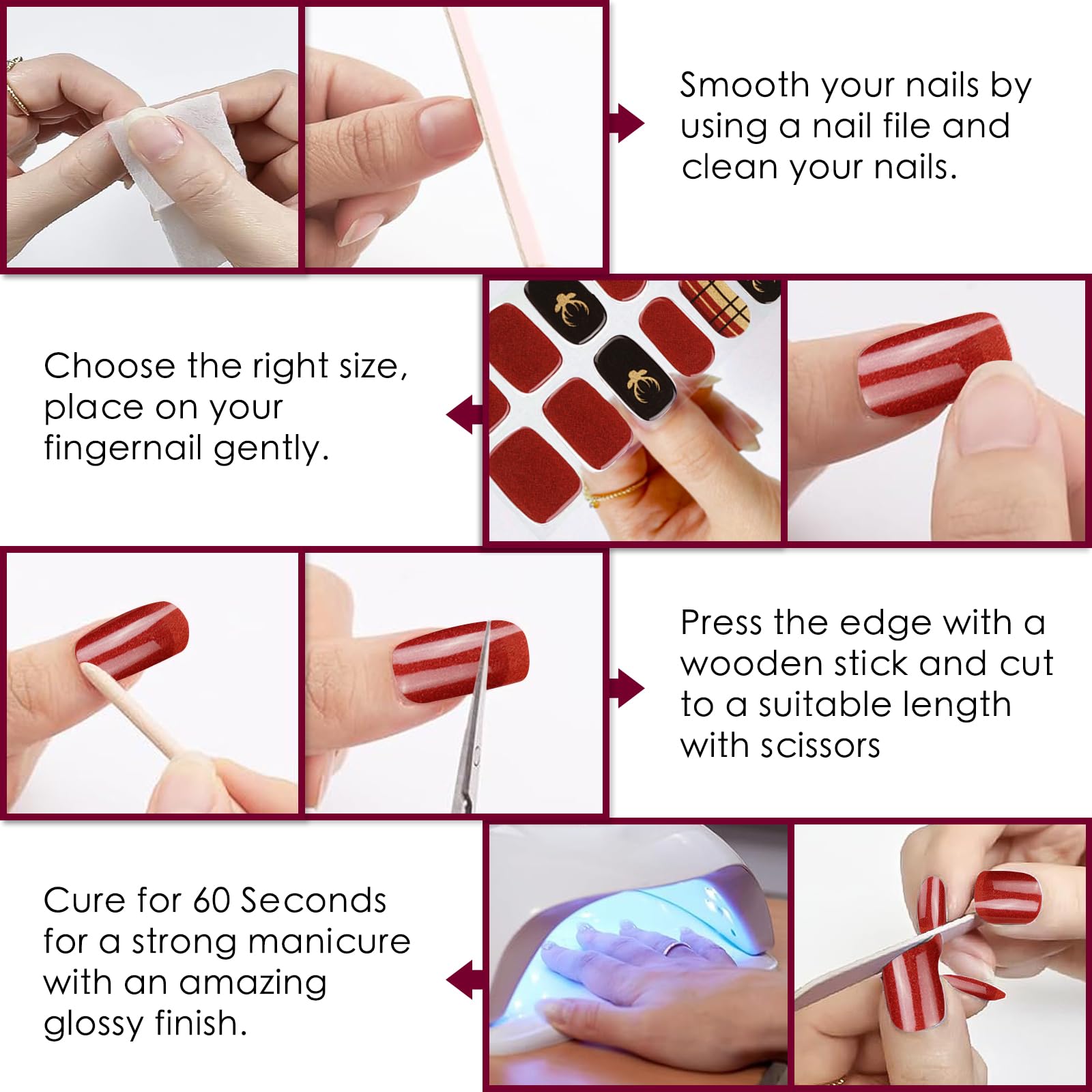 Smooth your nails by using a nail file and clean your nails.

Choose the right size, place on your fingernail gently.

Press the edge with a wooden stick and cut to a suitable length with scissors

Cure for 60 Seconds for a strong manicure with an amazing glossy finish.