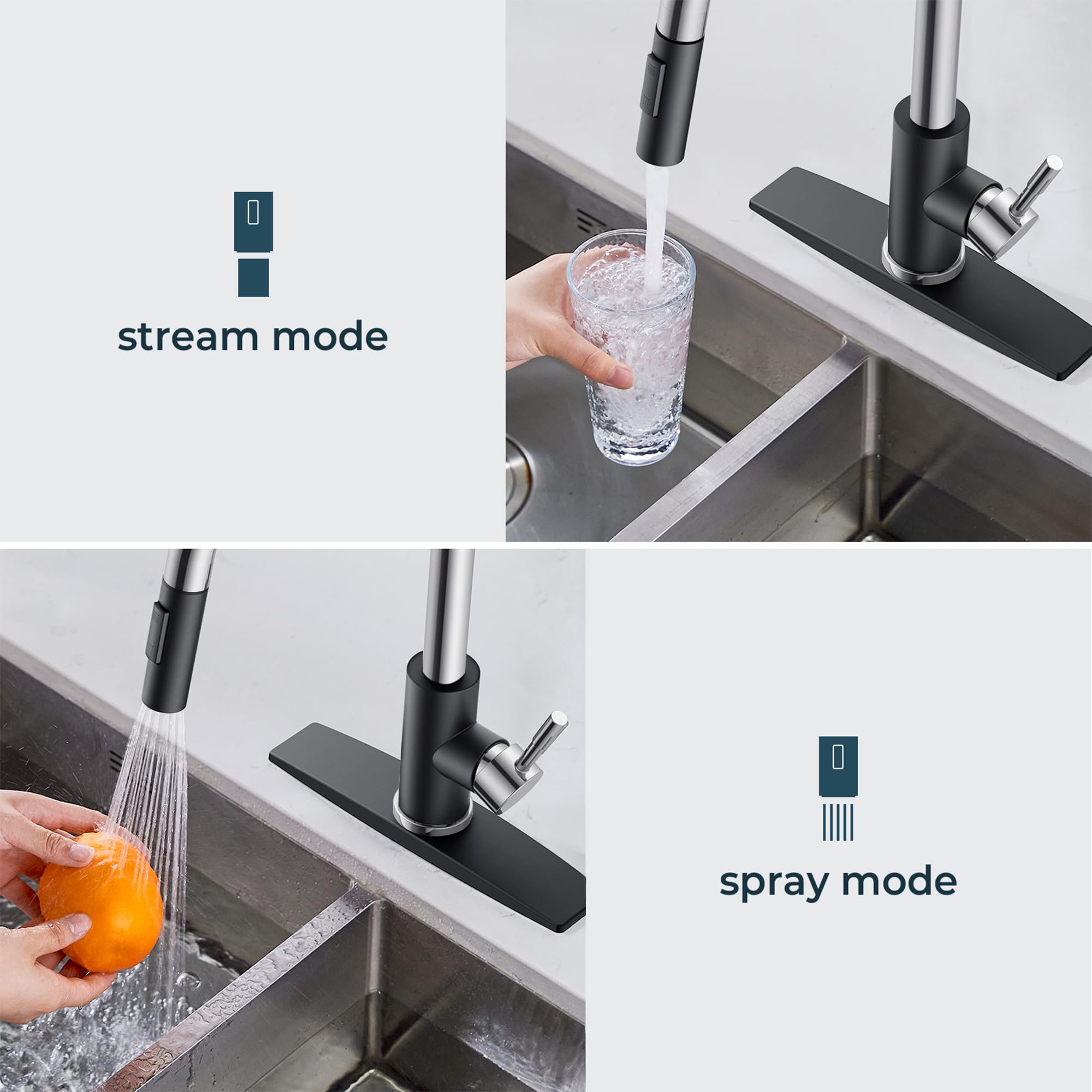 stream mode

spray mode