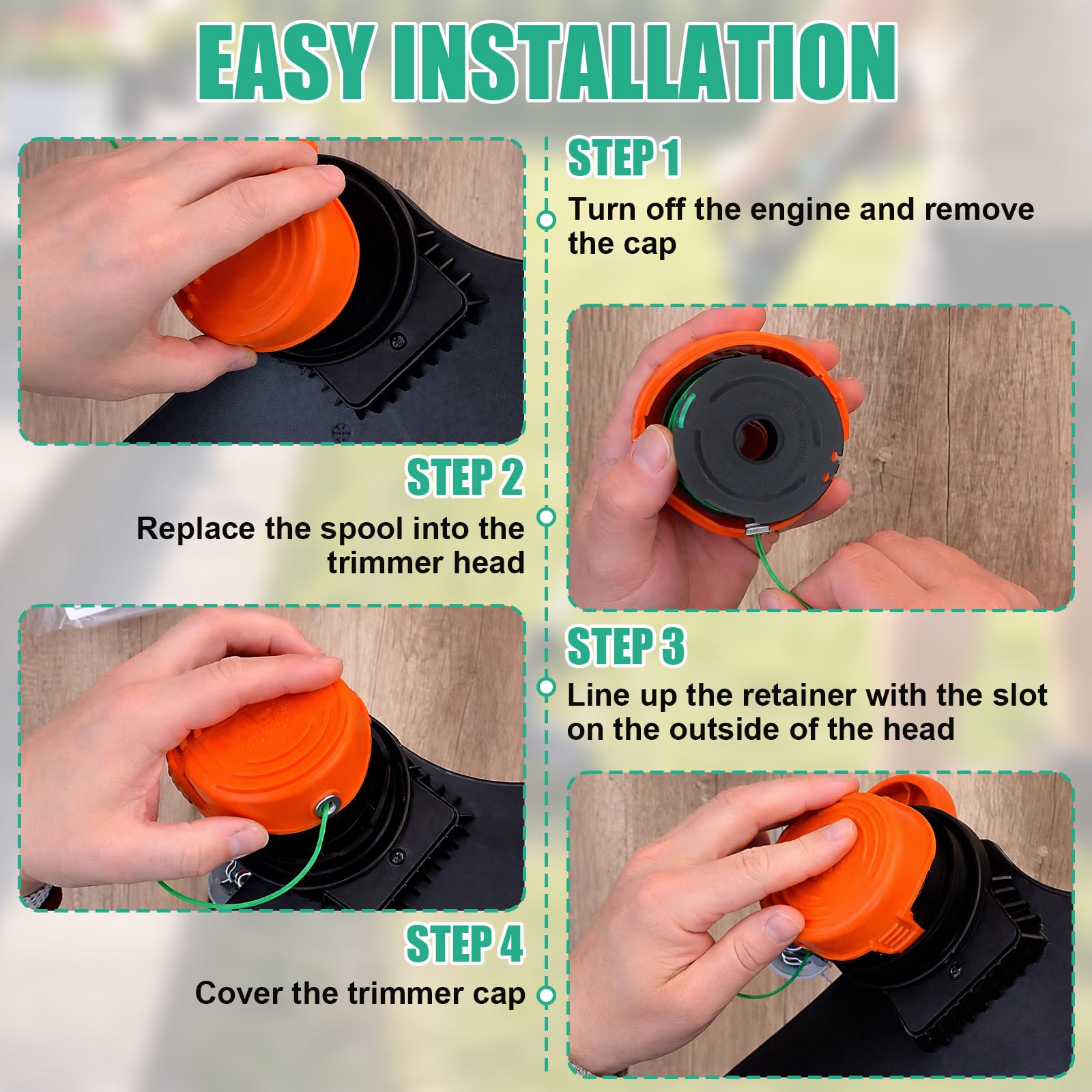 EASY INSTALLATION

STEP 1

Turn off the engine and remove the cap

STEP 2

Replace the spool into the trimmer head

STEP 3

Line up the retainer with the slot on the outside of the head

STEP 4

Cover the trimmer cap