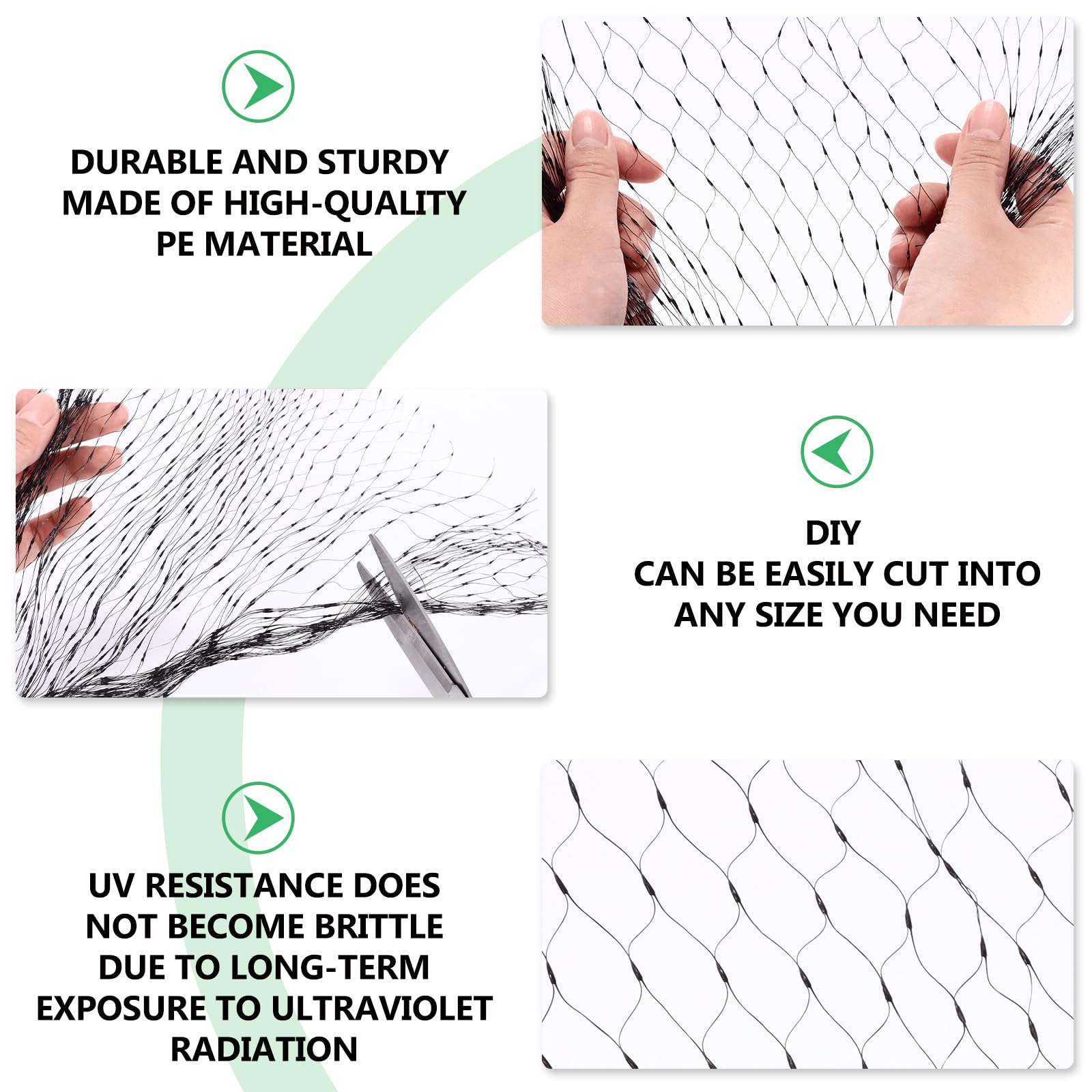 DURABLE AND STURDY
MADE OF HIGH-QUALITY
PE MATERIAL

DIY
CAN BE EASILY CUT INTO
ANY SIZE YOU NEED

UV RESISTANCE DOES
NOT BECOME BRITTLE
DUE TO LONG-TERM
EXPOSURE TO ULTRAVIOLET
RADIATION