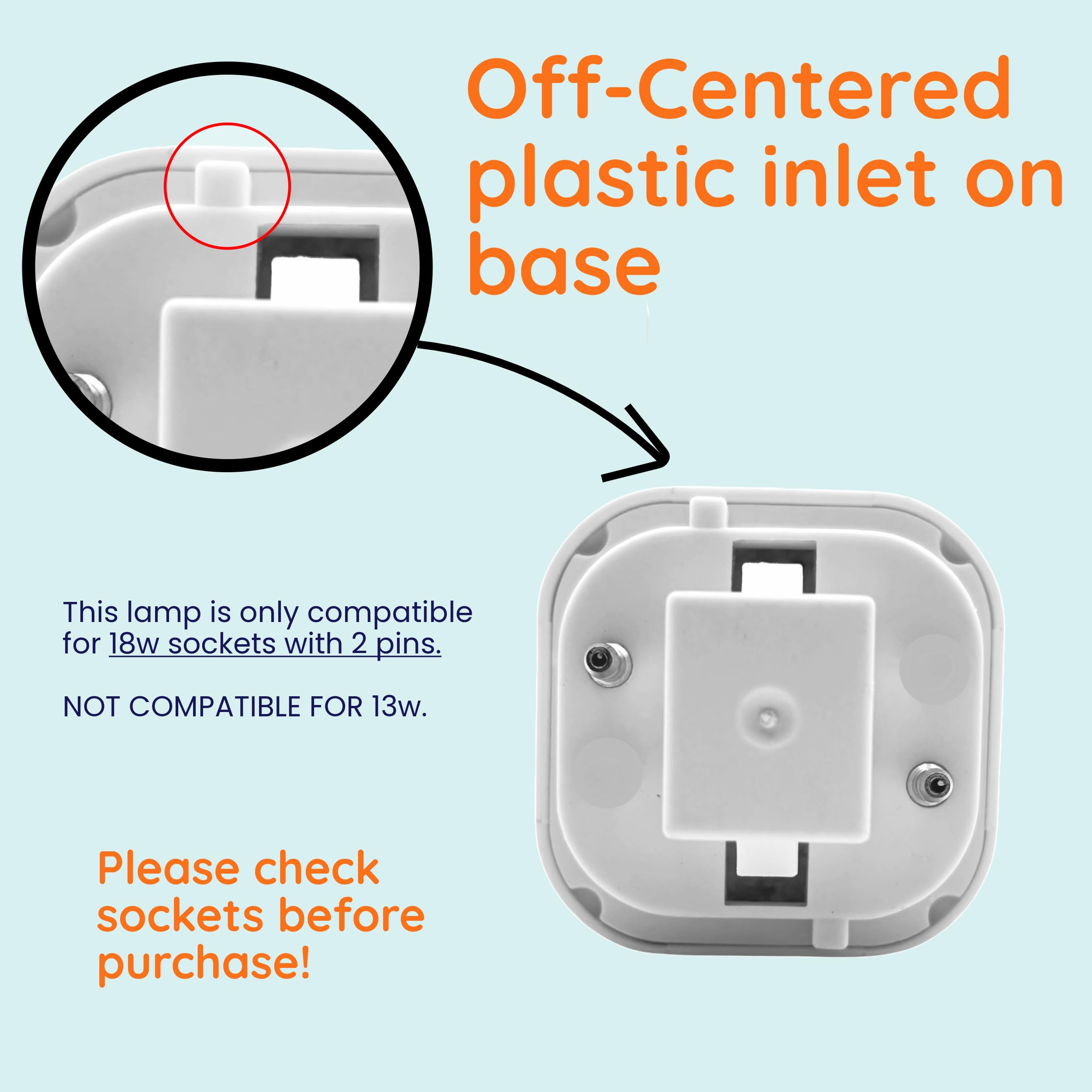 Off-Centered plastic inlet on base

This lamp is only compatible for 18w sockets with 2 pins.

NOT COMPATIBLE FOR 13w.

Please check sockets before purchase!