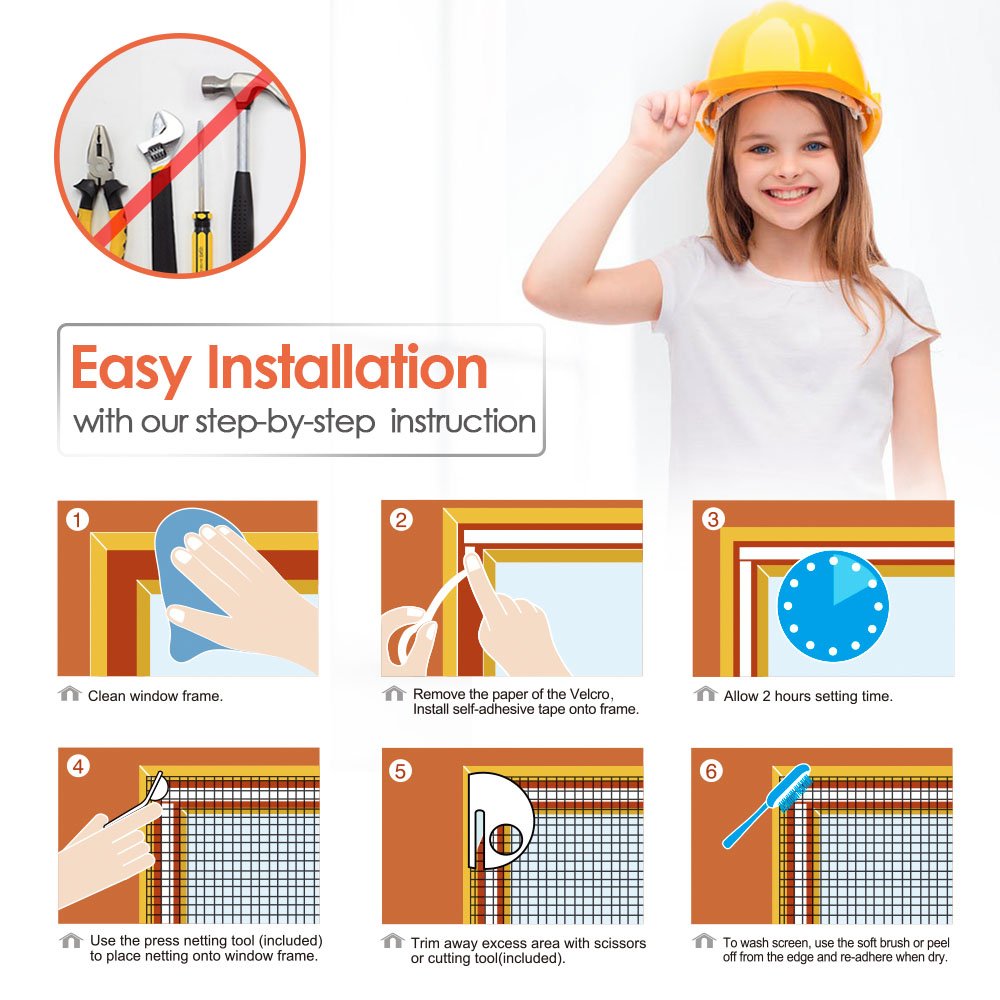 Easy Installation
with our step-by-step instruction

1
Clean window frame.

2
Remove the paper of the Velcro, Install self-adhesive tape onto frame.

3
Allow 2 hours setting time.

4
Use the press netting tool (included) to place netting onto window frame.

5
Trim away excess area with scissors or cutting tool(included).

6
To wash screen, use the soft brush or peel off from the edge and re-adhere when dry.