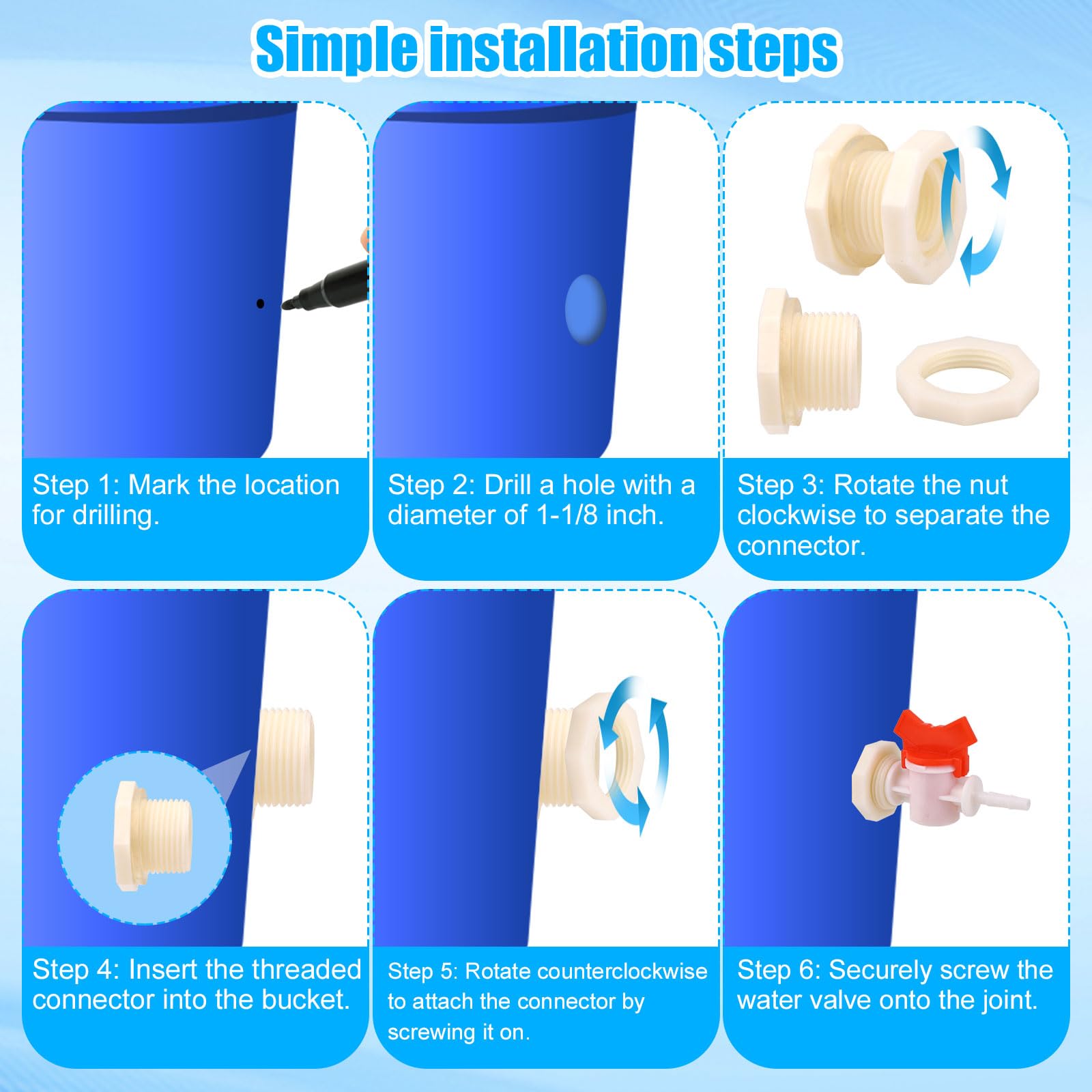 Simple installation steps

Step 1: Mark the location for drilling.

Step 2: Drill a hole with a diameter of 1-1/8 inch.

Step 3: Rotate the nut clockwise to separate the connector.

Step 4: Insert the threaded connector into the bucket.

Step 5: Rotate counterclockwise to attach the connector by screwing it on.

Step 6: Securely screw the water valve onto the joint.