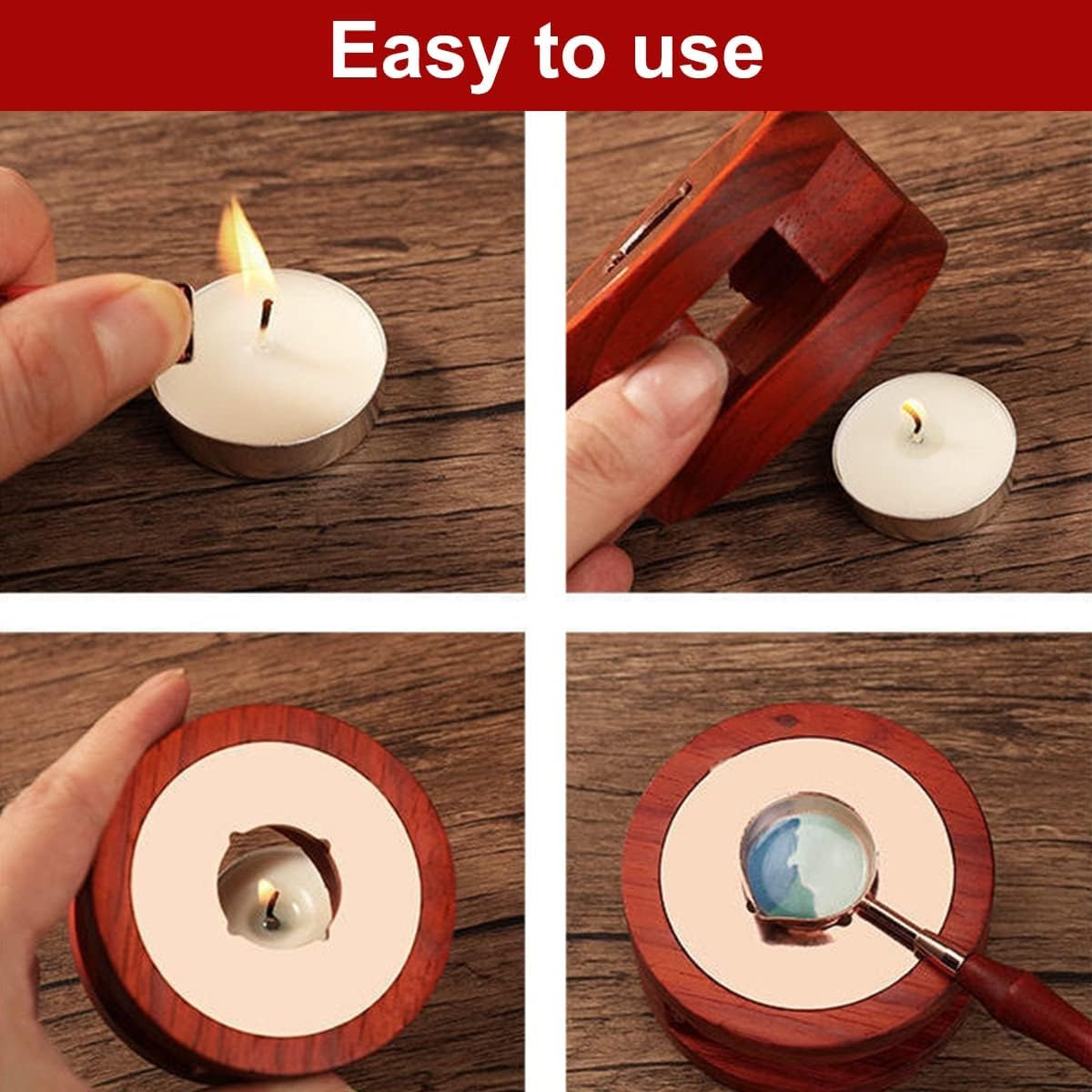 Easy to use