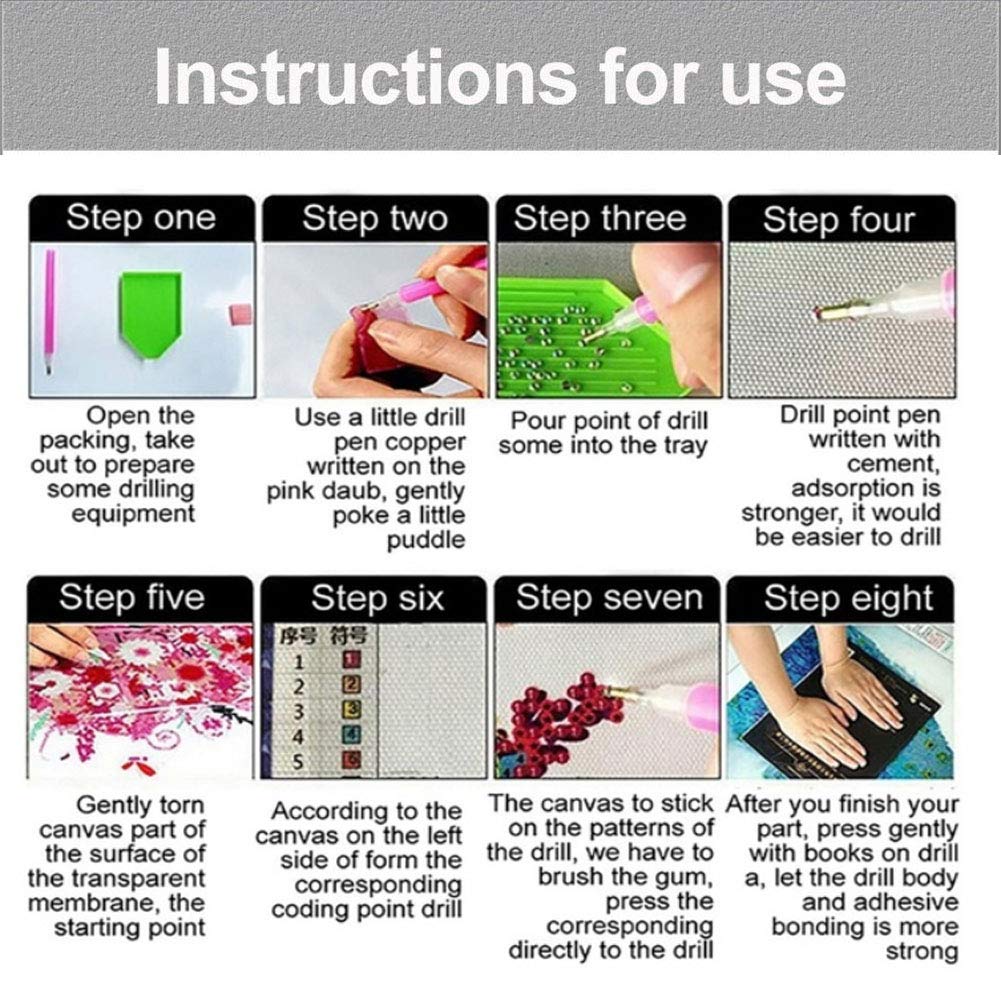 Instructions for use

Step one

Open the packing, take out to prepare some drilling equipment

Step two

Use a little drill pen copper written on the pink daub, gently poke a little puddle

Step three

Pour point of drill some into the tray

Step four

Drill point pen written with cement, adsorption is stronger, it would be easier to drill

Step five

Gently torn canvas part of the surface of the transparent membrane, the starting point

Step six

| 序号 | 符号 |
|---|---|
| 1 | 1 |
| 2 | 2 |
| 3 | 3 |
| 4 | 4 |
| 5 | 5 |

According to the canvas on the left side of form the corresponding coding point drill

Step seven

The canvas to stick on the patterns of the drill, we have to brush the gum, press the corresponding directly to the drill

Step eight

After you finish your part, press gently with books on drill a, let the drill body and adhesive bonding is more strong