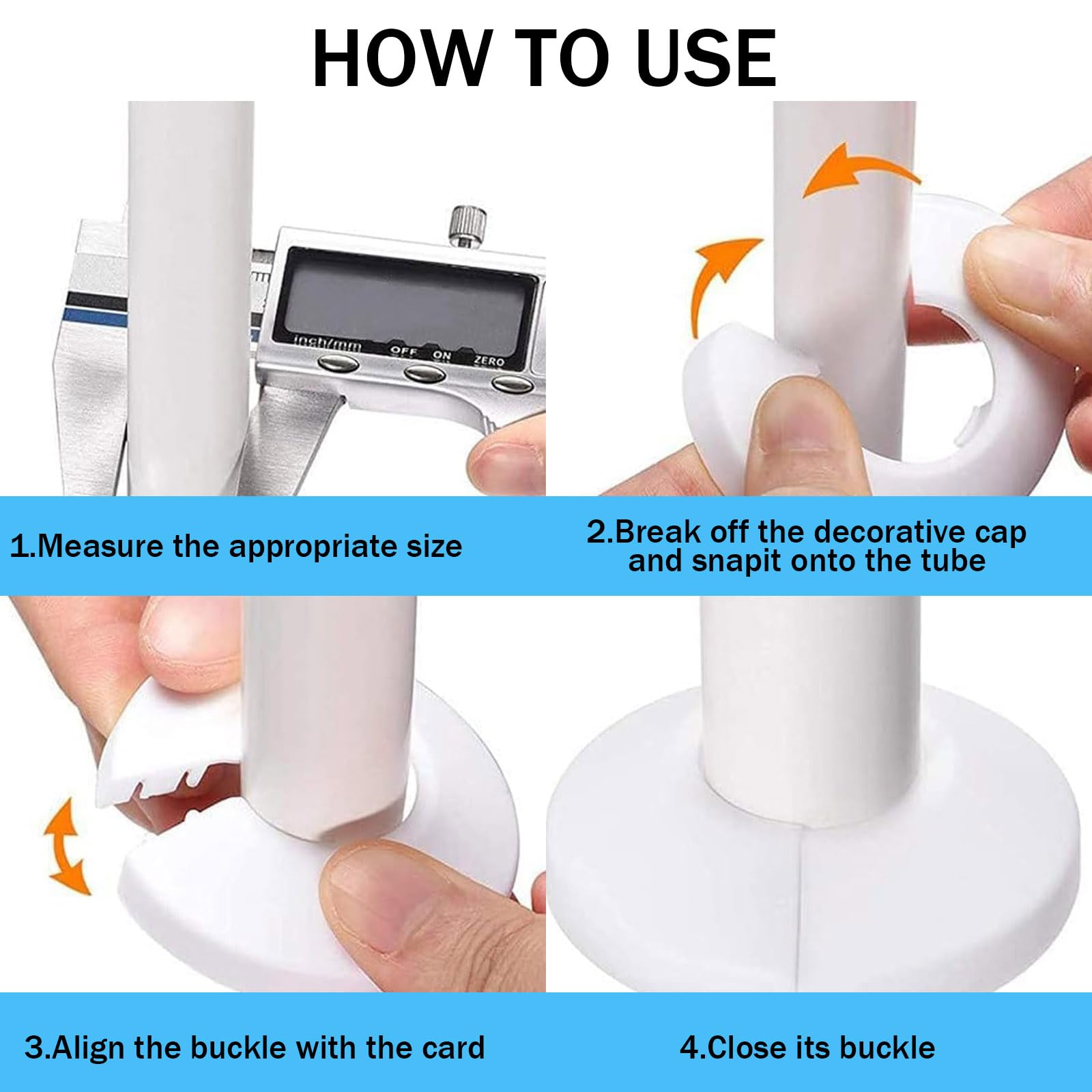 HOW TO USE

inch/mm OFF ON ZERO

1.Measure the appropriate size

2.Break off the decorative cap and snapit onto the tube

3.Align the buckle with the card

4.Close its buckle