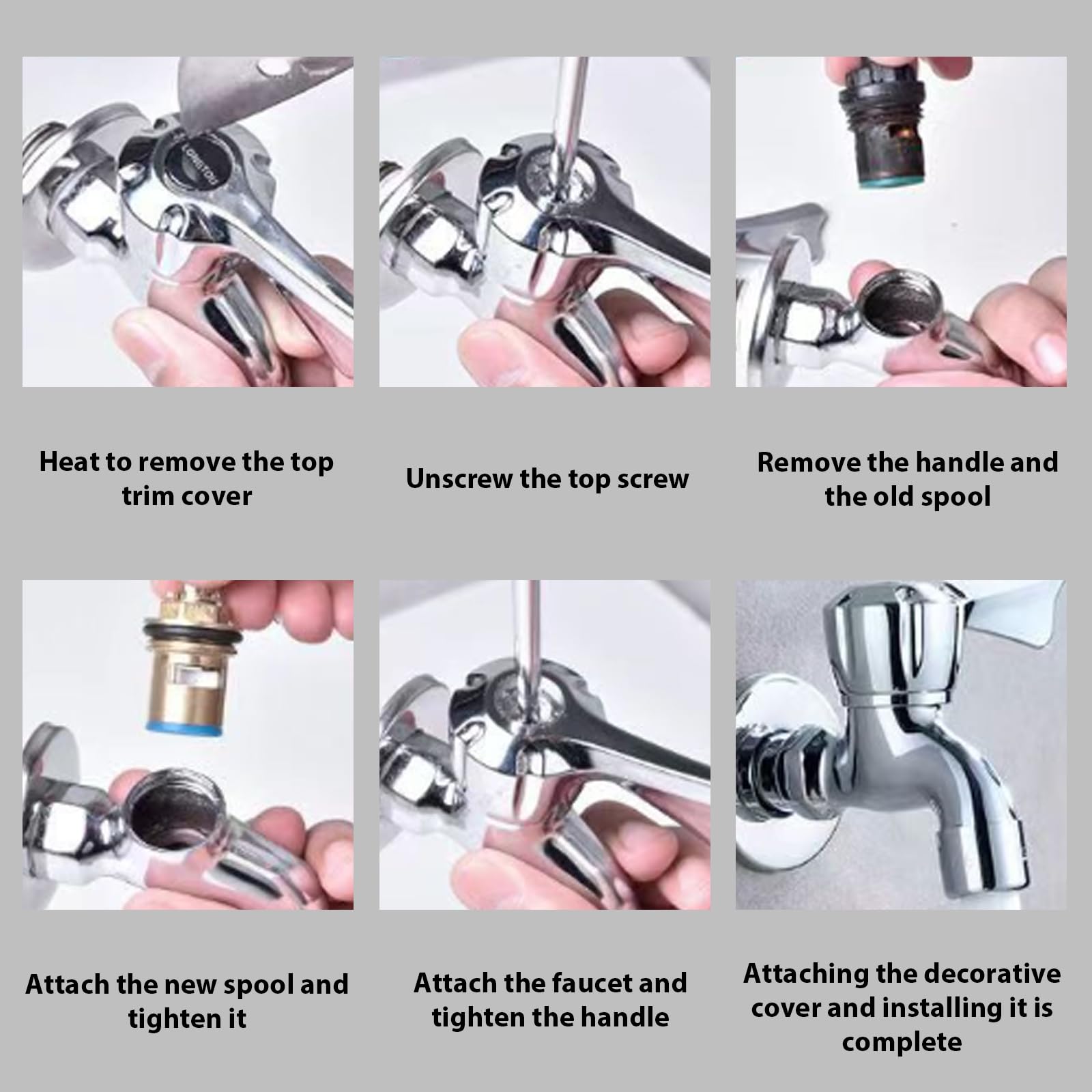 LONGTOU

Heat to remove the top trim cover

Unscrew the top screw

Remove the handle and the old spool

Attach the new spool and tighten it

Attach the faucet and tighten the handle

Attaching the decorative cover and installing it is complete