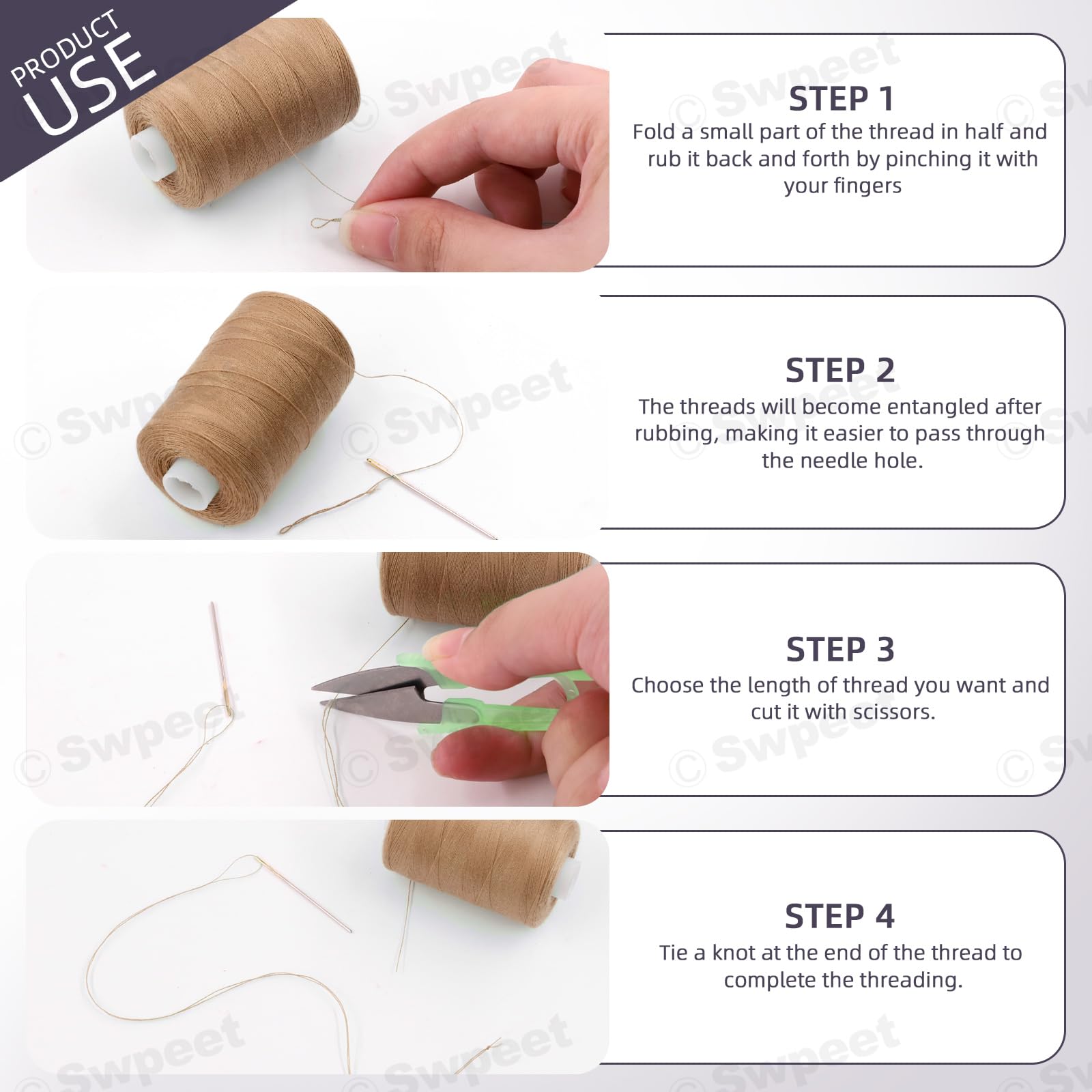 PRODUCT USE

STEP 1
Fold a small part of the thread in half and rub it back and forth by pinching it with your fingers

STEP 2
The threads will become entangled after rubbing, making it easier to pass through the needle hole.

STEP 3
Choose the length of thread you want and cut it with scissors.

STEP 4
Tie a knot at the end of the thread to complete the threading.

© Swpeet