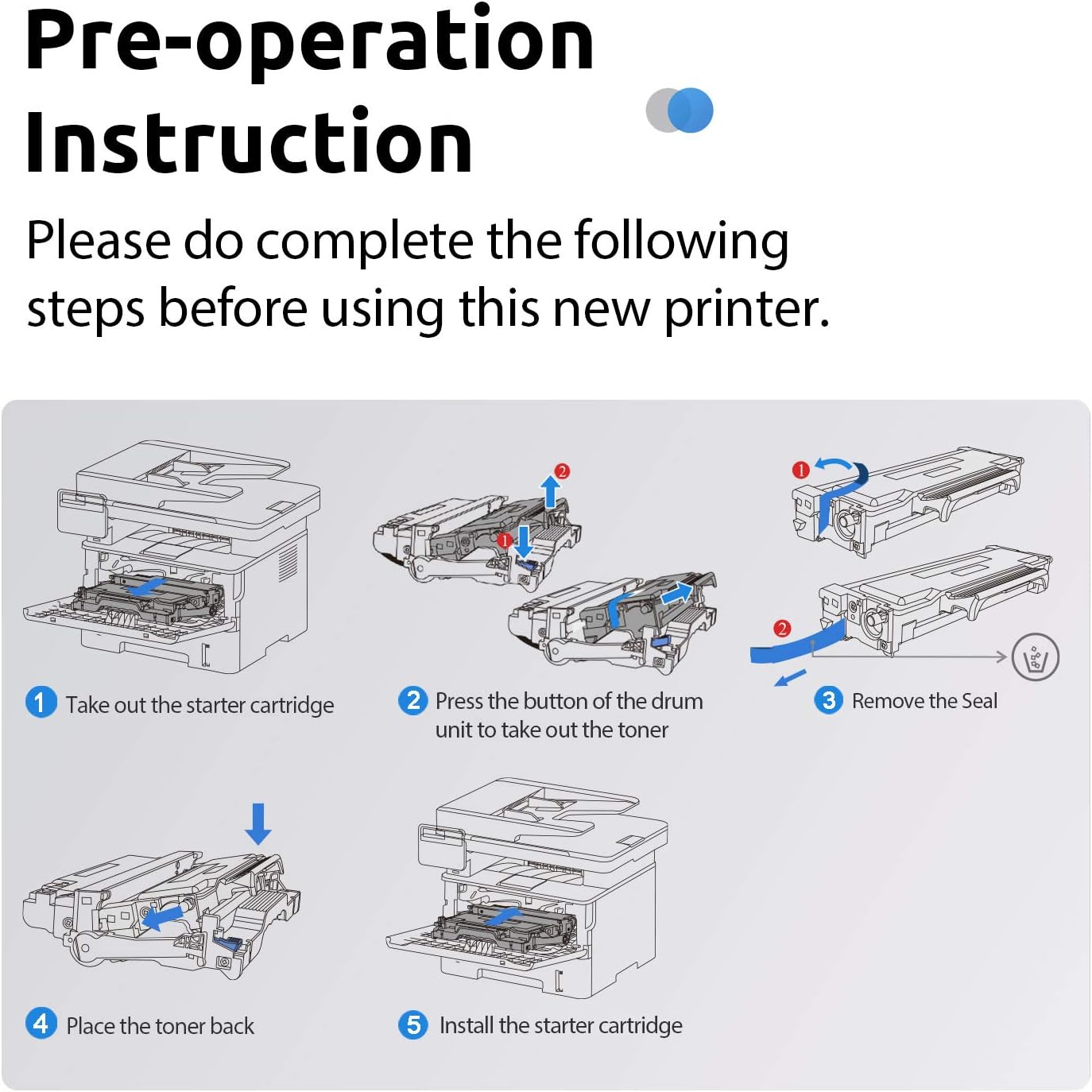 Pre-operation Instruction

Please do complete the following steps before using this new printer.

2
1

1
2

1 Take out the starter cartridge

2 Press the button of the drum unit to take out the toner

3 Remove the Seal

4 Place the toner back

5 Install the starter cartridge