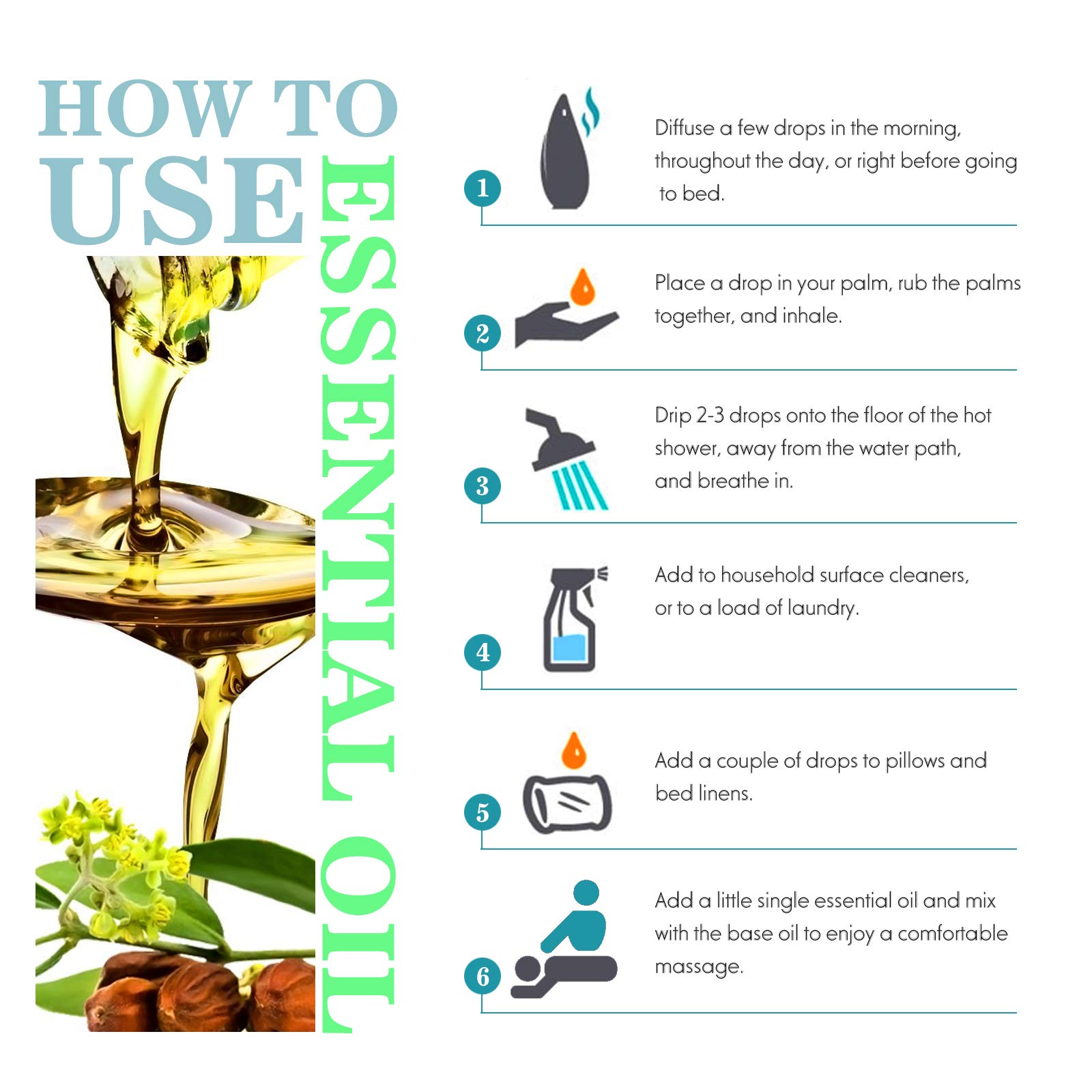 HOW TO USE ESSENTIAL OIL

1 Diffuse a few drops in the morning, throughout the day, or right before going to bed.

2 Place a drop in your palm, rub the palms together, and inhale.

3 Drip 2-3 drops onto the floor of the hot shower, away from the water path, and breathe in.

4 Add to household surface cleaners, or to a load of laundry.

5 Add a couple of drops to pillows and bed linens.

6 Add a little single essential oil and mix with the base oil to enjoy a comfortable massage.