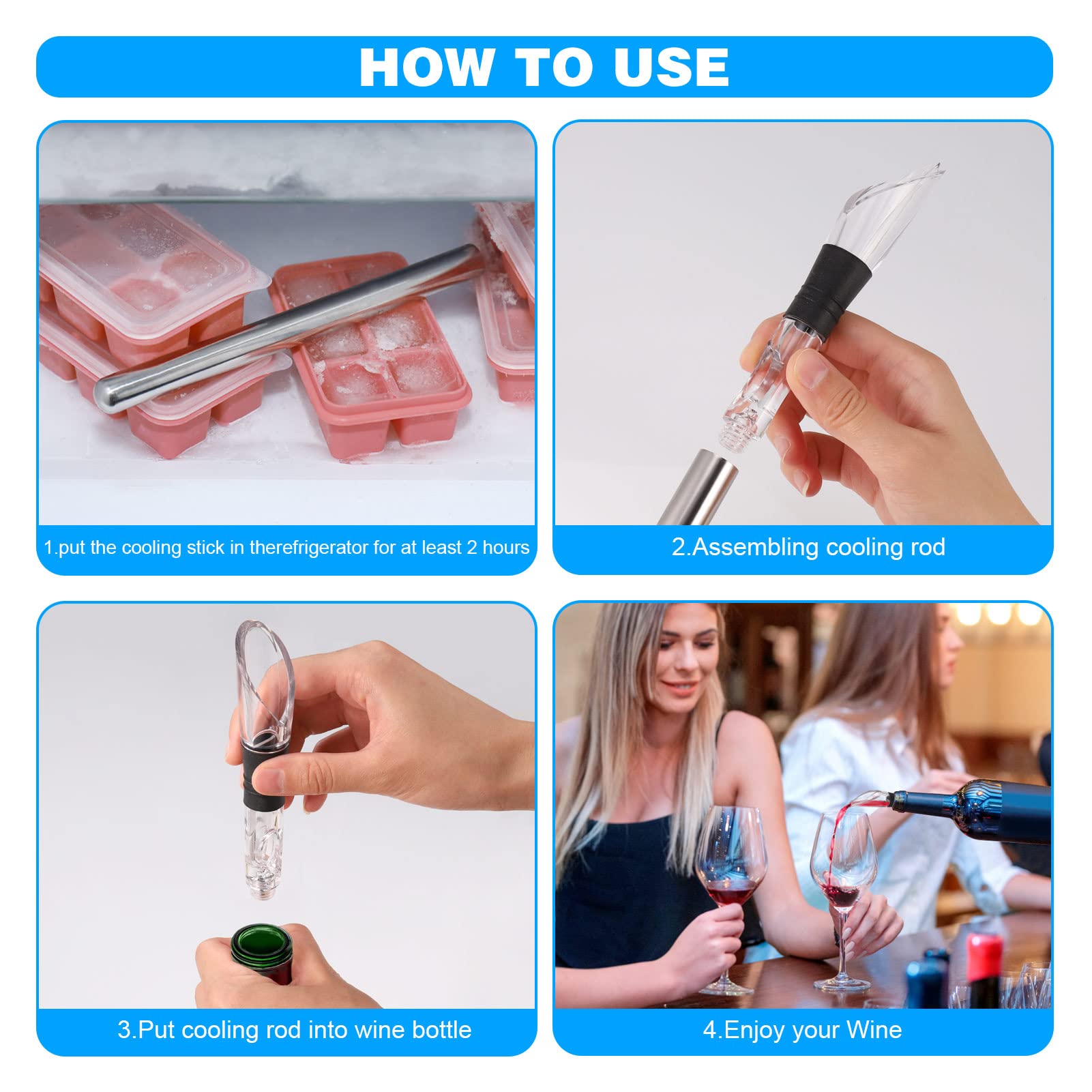 HOW TO USE

1.put the cooling stick in therefrigerator for at least 2 hours

2.Assembling cooling rod

3.Put cooling rod into wine bottle

4.Enjoy your Wine