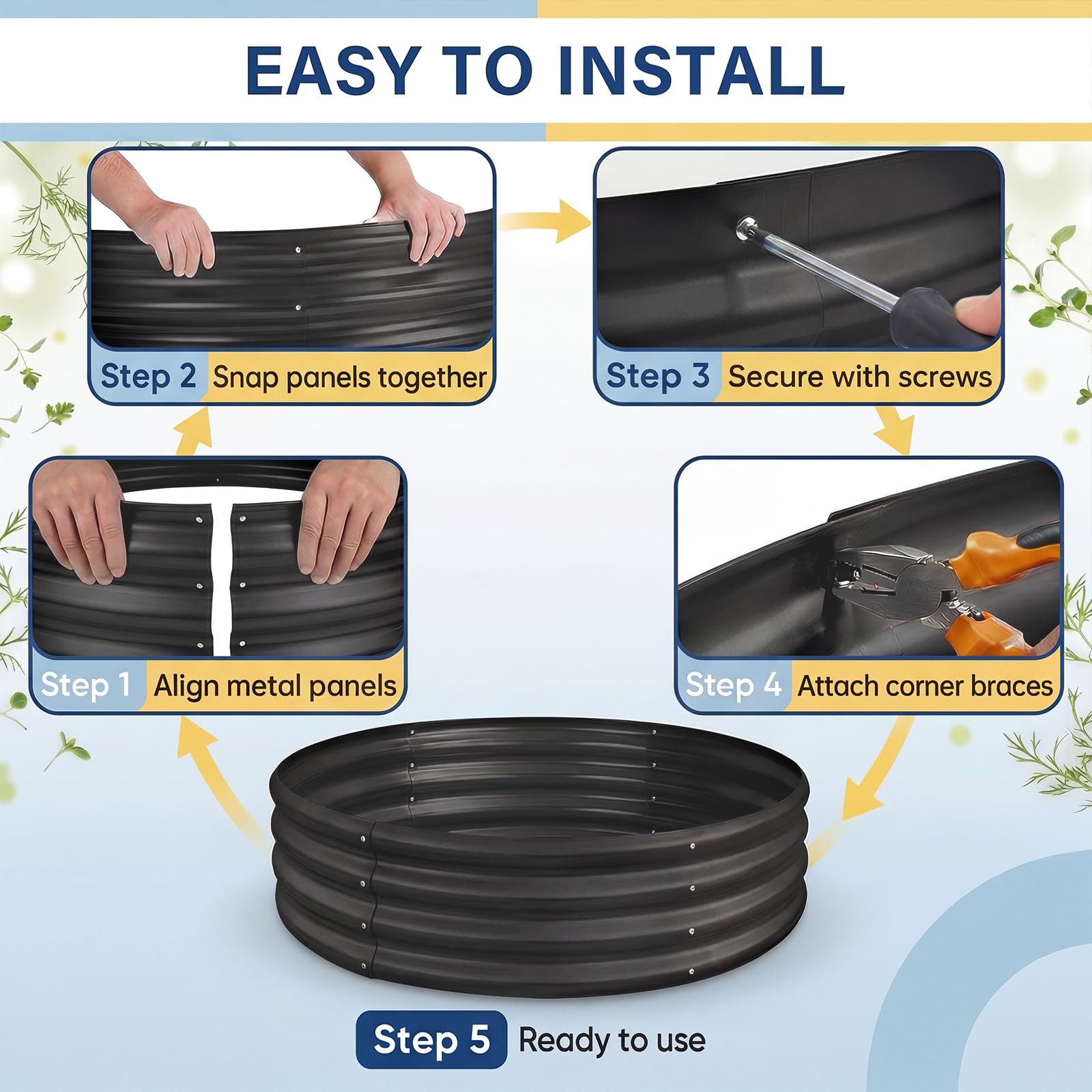 EASY TO INSTALL

Step 2 Snap panels together

Step 3 Secure with screws

Step 1 Align metal panels

Step 4 Attach corner braces

Step 5 Ready to use