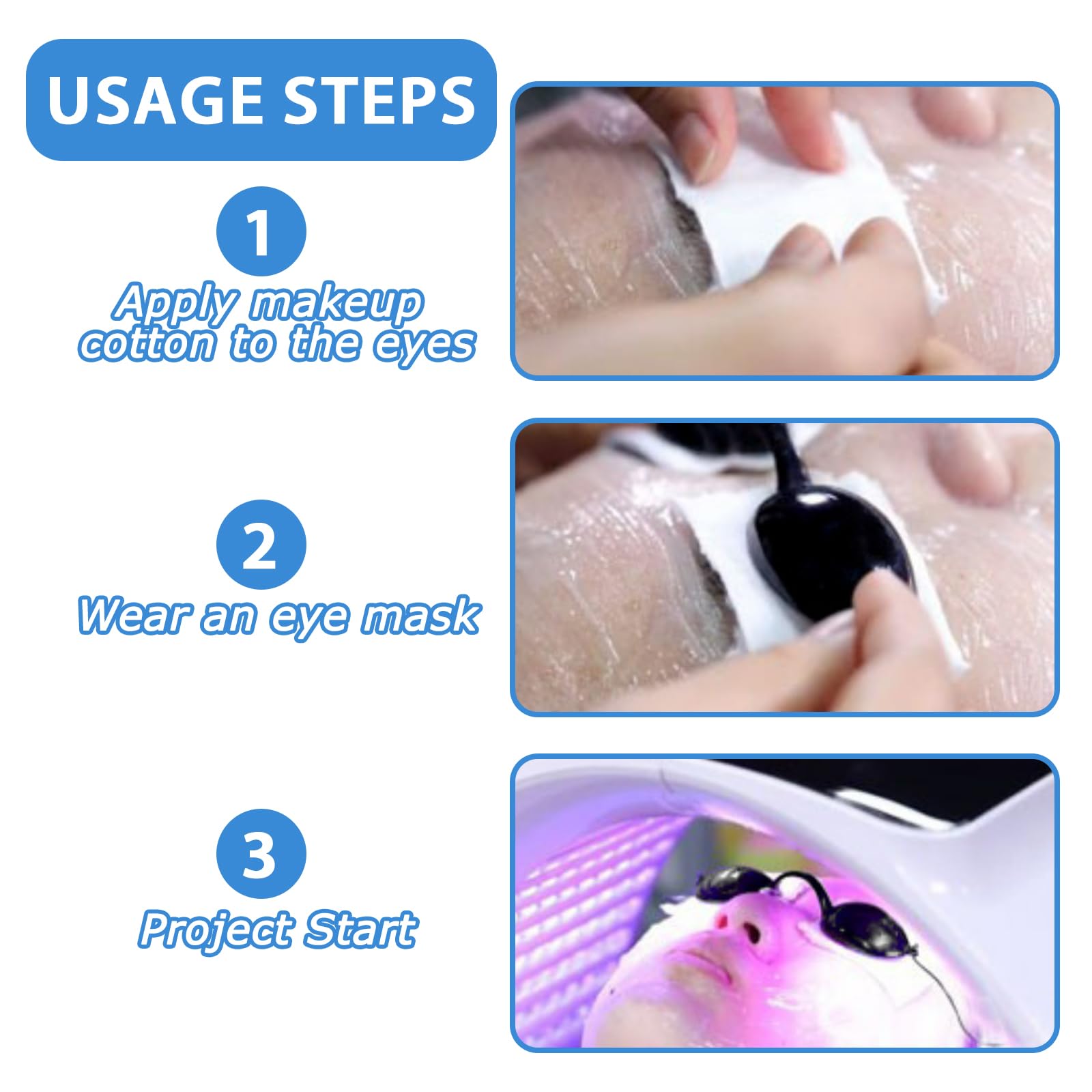 USAGE STEPS

1
Apply makeup cotton to the eyes

2
Wear an eye mask

3
Project Start