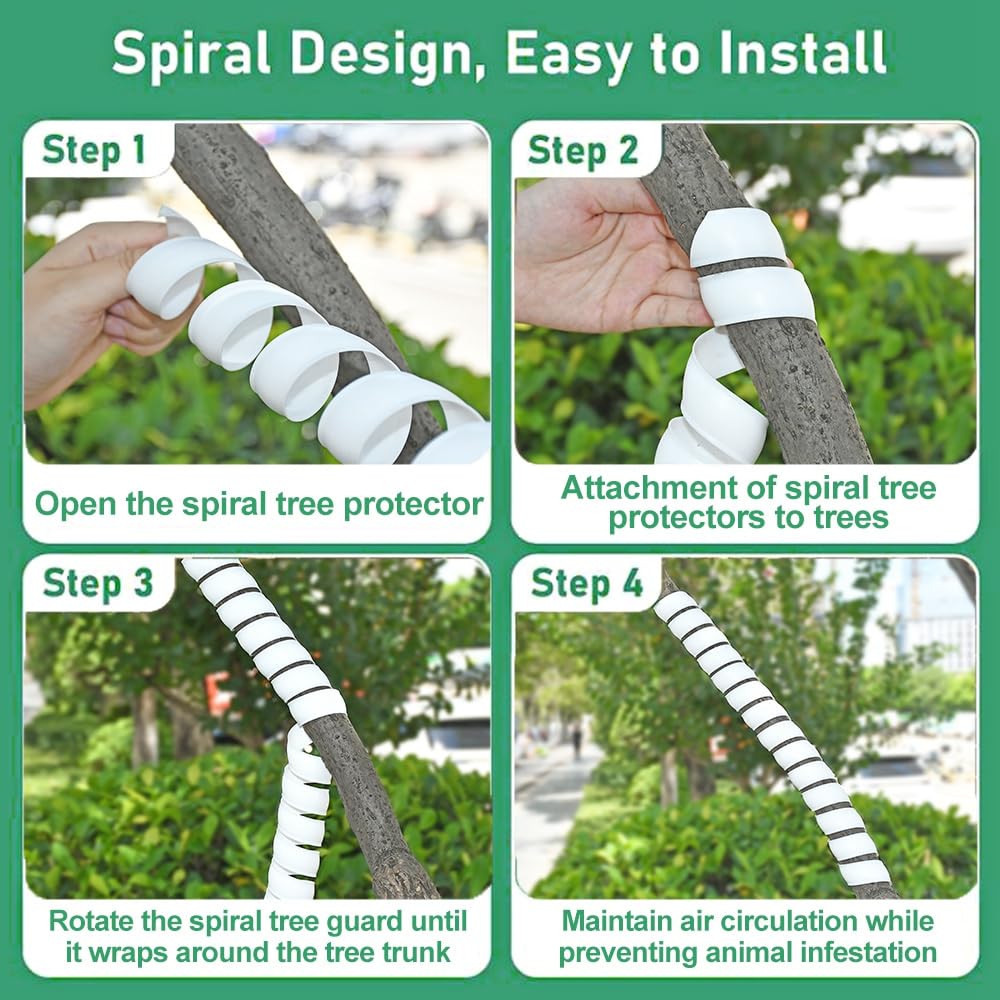 Spiral Design, Easy to Install

Step 1

Open the spiral tree protector

Step 2

Attachment of spiral tree protectors to trees

Step 3

Rotate the spiral tree guard until it wraps around the tree trunk

Step 4

Maintain air circulation while preventing animal infestation