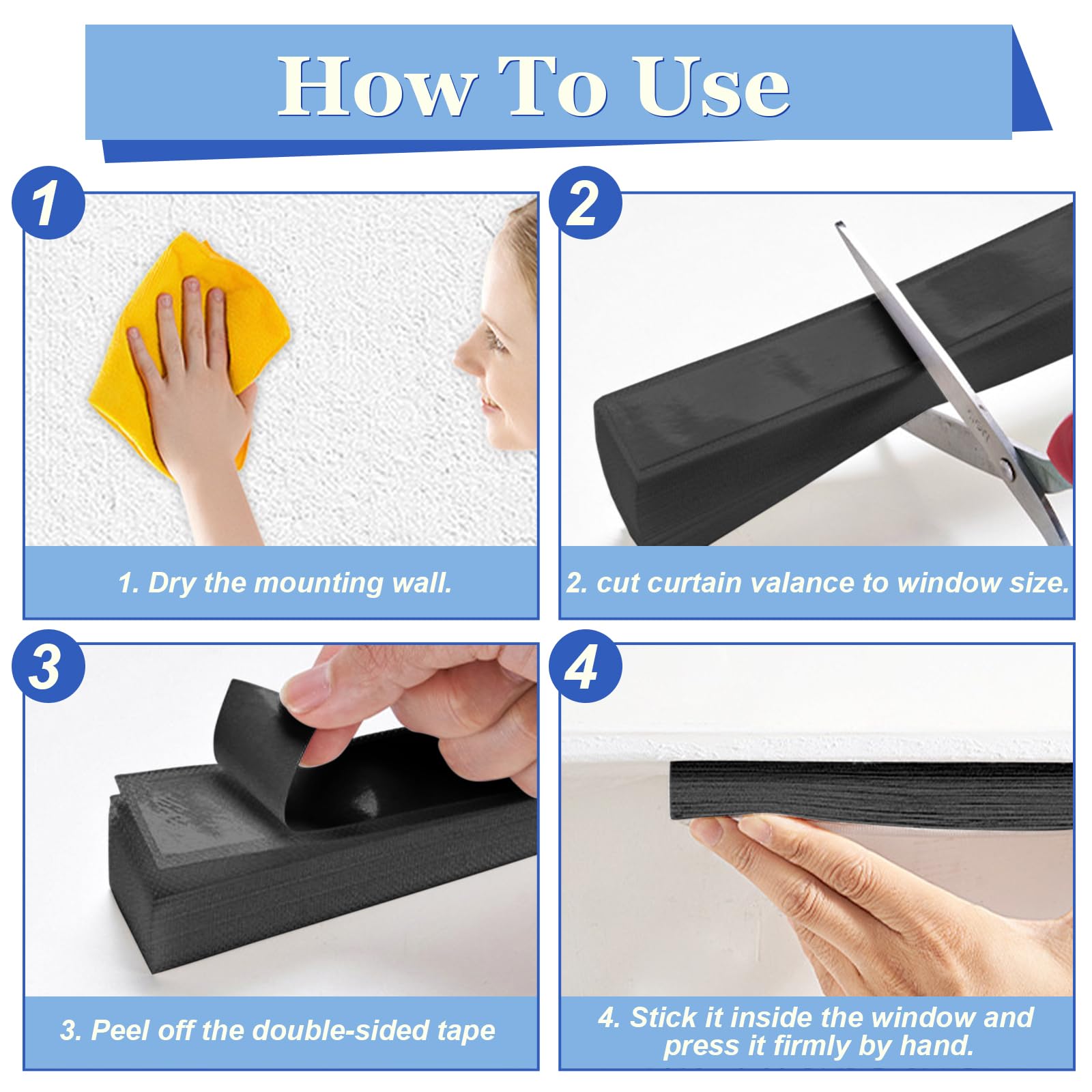 How To Use

1

1. Dry the mounting wall.

2

2. cut curtain valance to window size.

3

3. Peel off the double-sided tape

4

4. Stick it inside the window and press it firmly by hand.