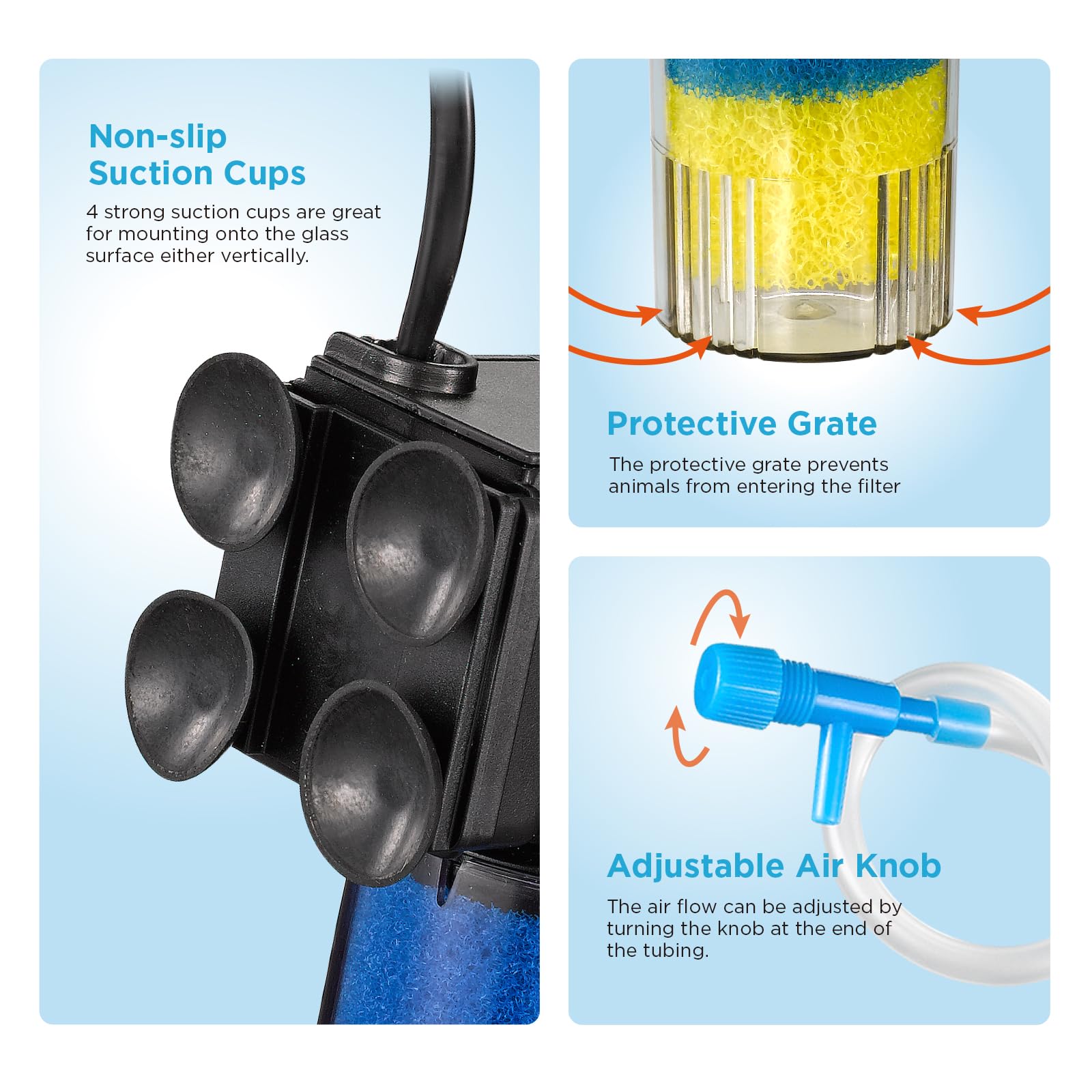 Non-slip Suction Cups

4 strong suction cups are great for mounting onto the glass surface either vertically.

Protective Grate

The protective grate prevents animals from entering the filter

Adjustable Air Knob

The air flow can be adjusted by turning the knob at the end of the tubing.