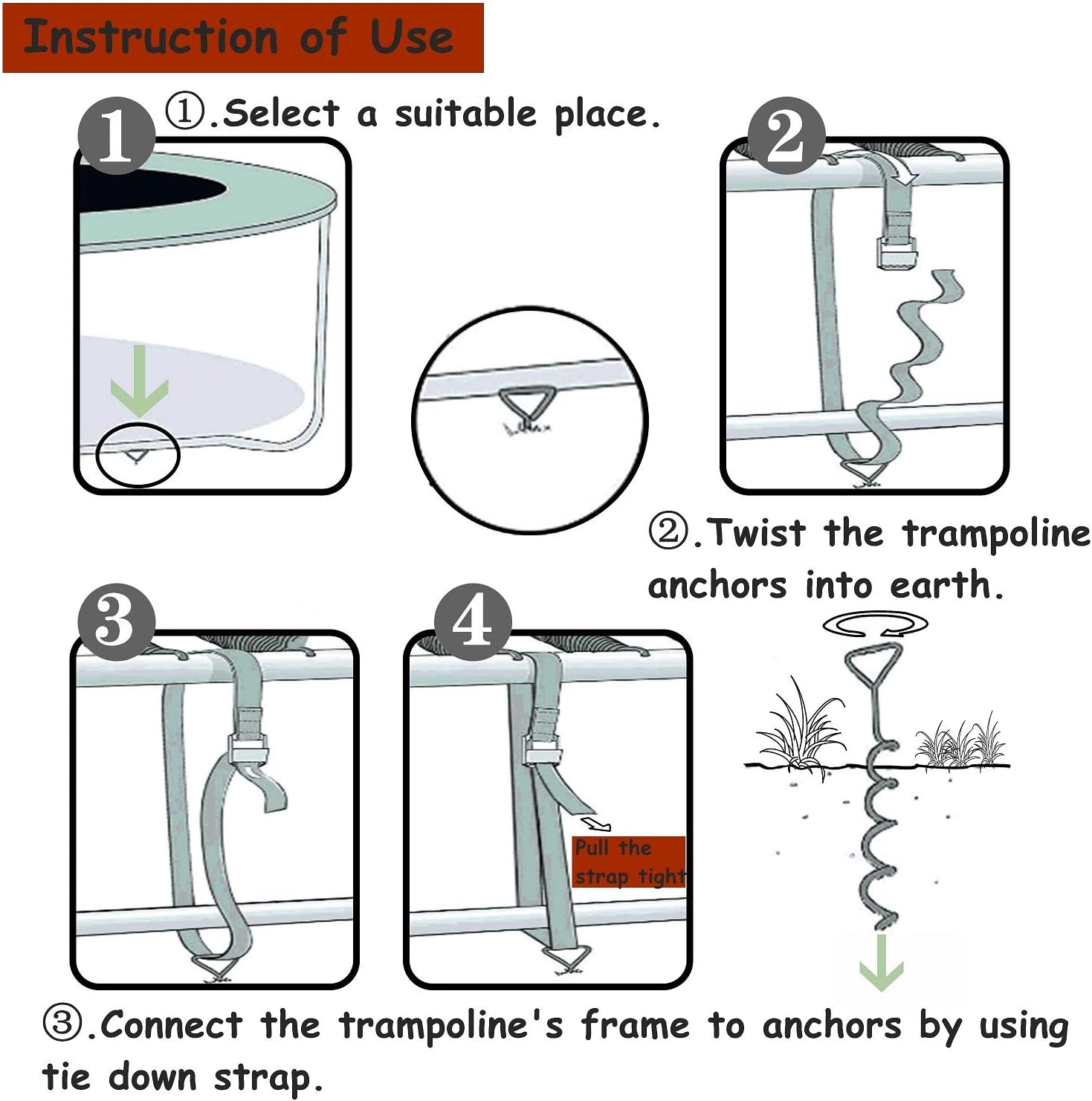 Instruction of Use

1

①.Select a suitable place.

2

②.Twist the trampoline anchors into earth.

3

4

Pull the strap tight

③.Connect the trampoline's frame to anchors by using tie down strap.